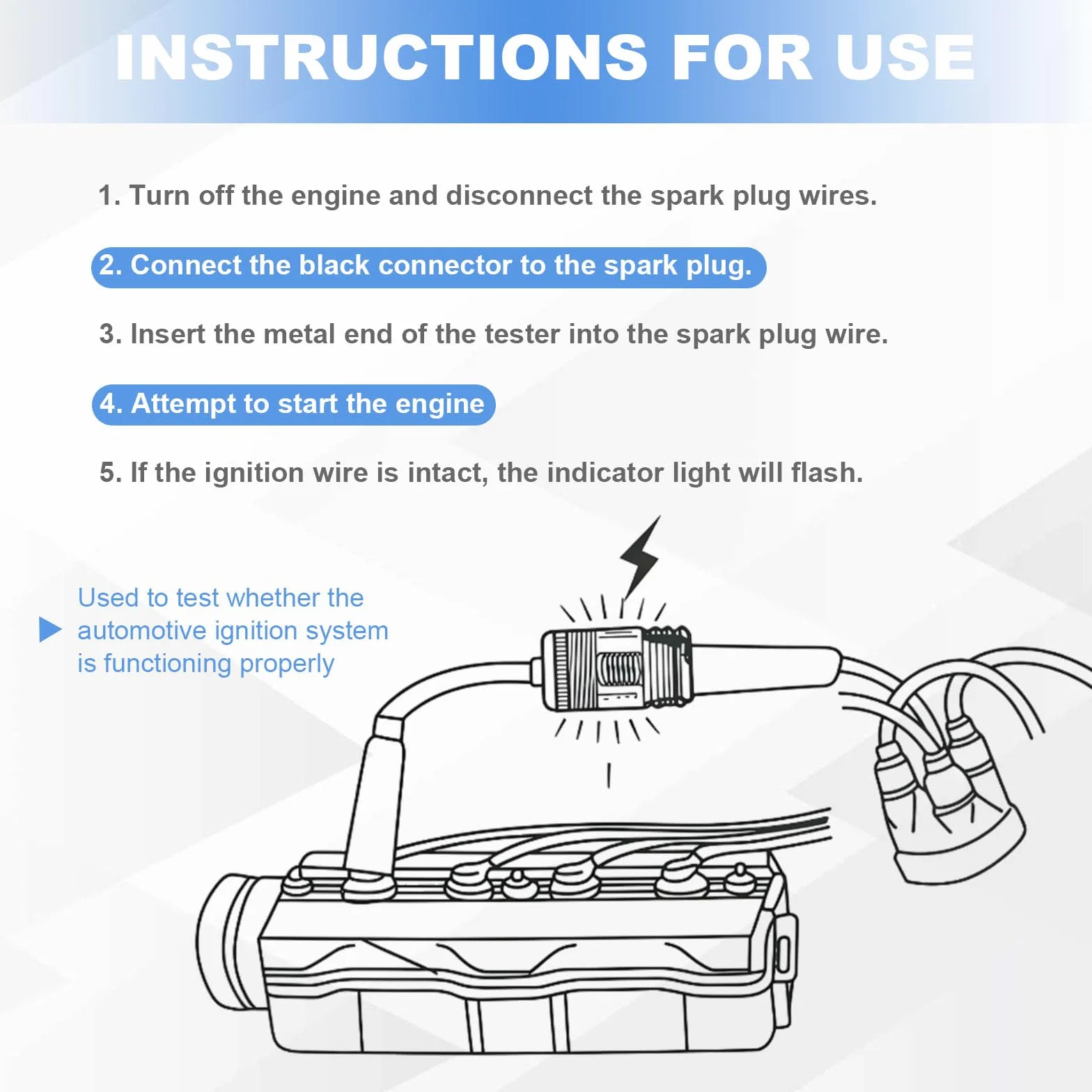 INSTRUCTIONS FOR USE

1. Turn off the engine and disconnect the spark plug wires.

2. Connect the black connector to the spark plug.

3. Insert the metal end of the tester into the spark plug wire.

4. Attempt to start the engine

5. If the ignition wire is intact, the indicator light will flash.

Used to test whether the automotive ignition system is functioning properly