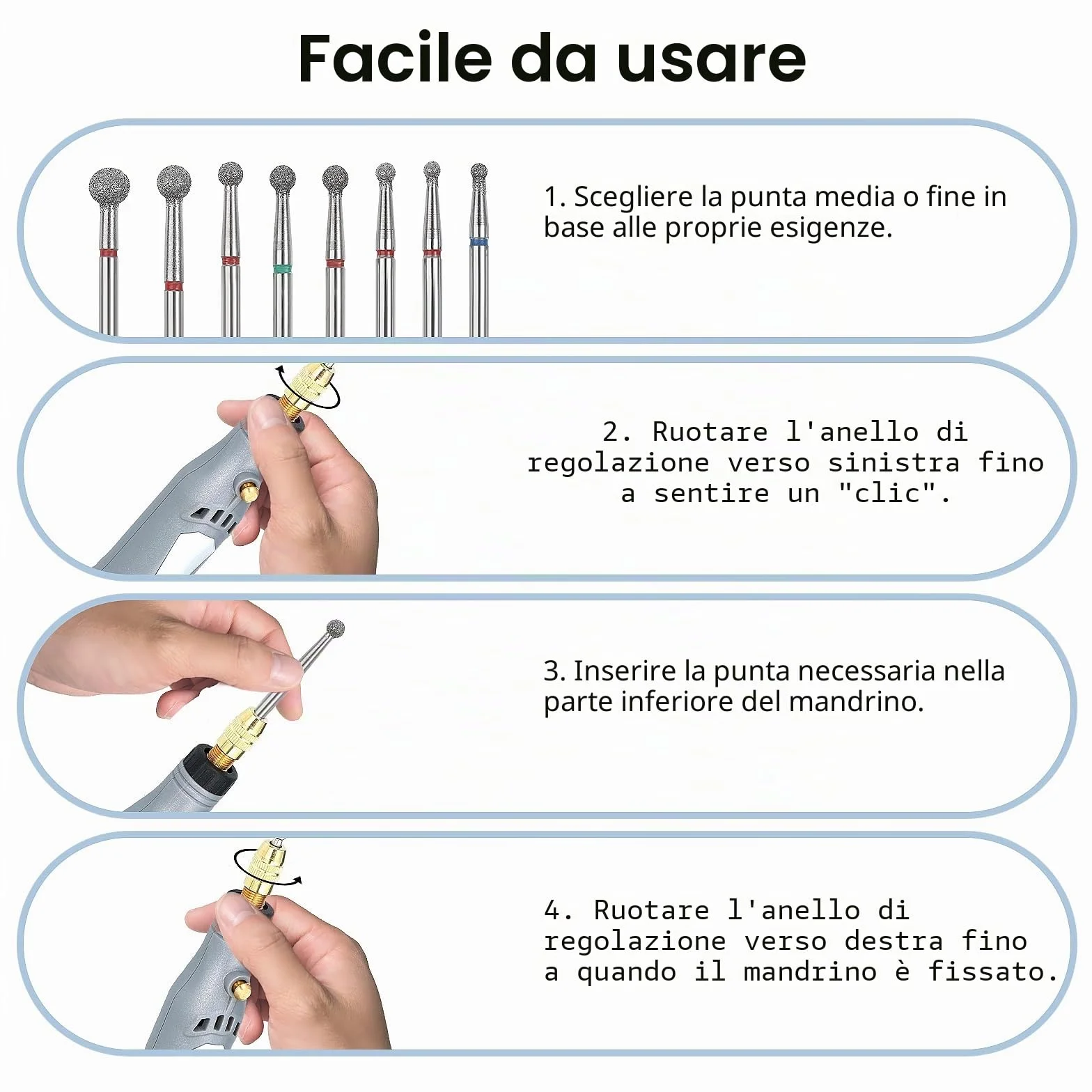 Facile da usare

1. Scegliere la punta media o fine in base alle proprie esigenze.

2. Ruotare l'anello di regolazione verso sinistra fino a sentire un "clic".

3. Inserire la punta necessaria nella parte inferiore del mandrino.

4. Ruotare l'anello di regolazione verso destra fino a quando il mandrino è fissato.