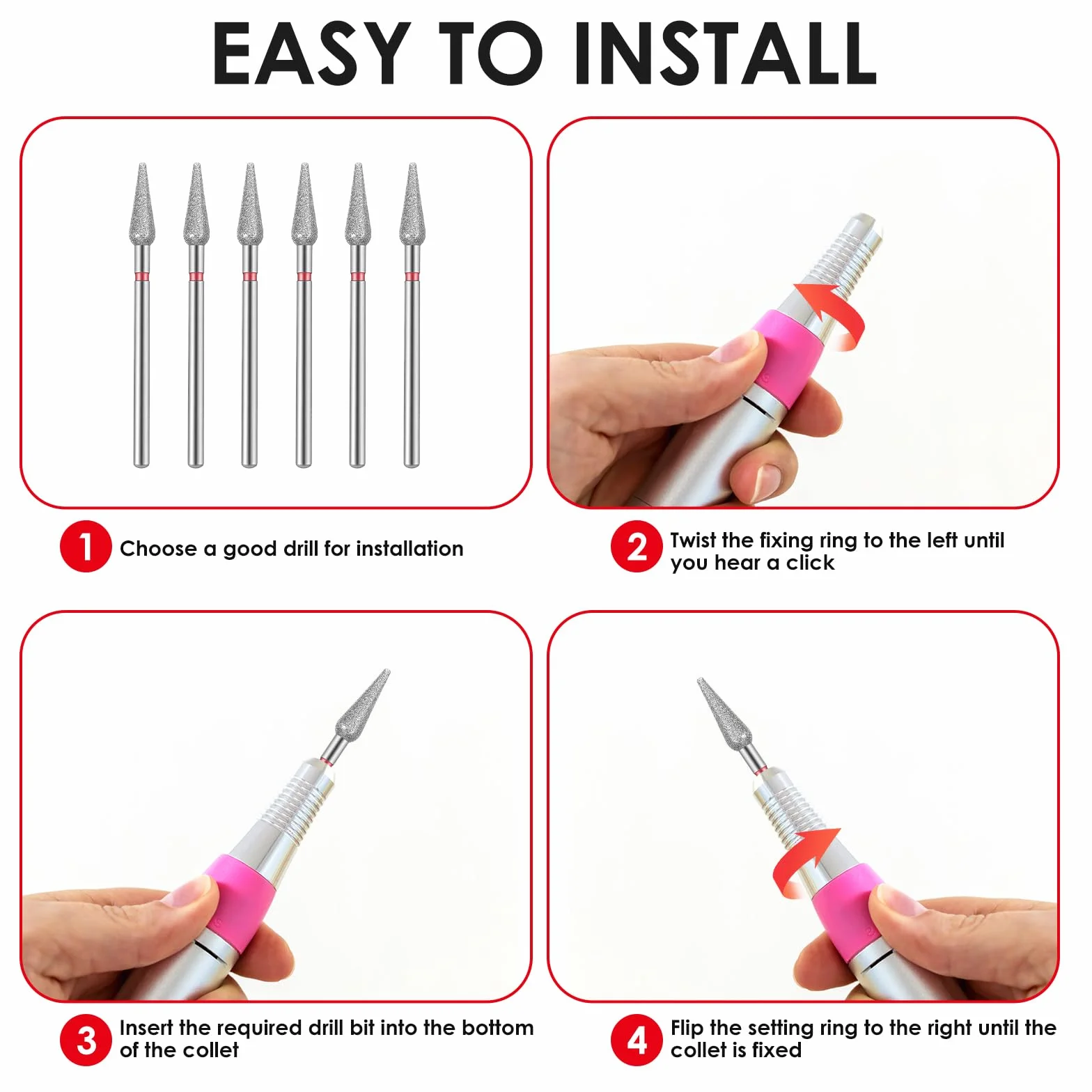 EASY TO INSTALL

1 Choose a good drill for installation

2 Twist the fixing ring to the left until you hear a click

3 Insert the required drill bit into the bottom of the collet

4 Flip the setting ring to the right until the collet is fixed