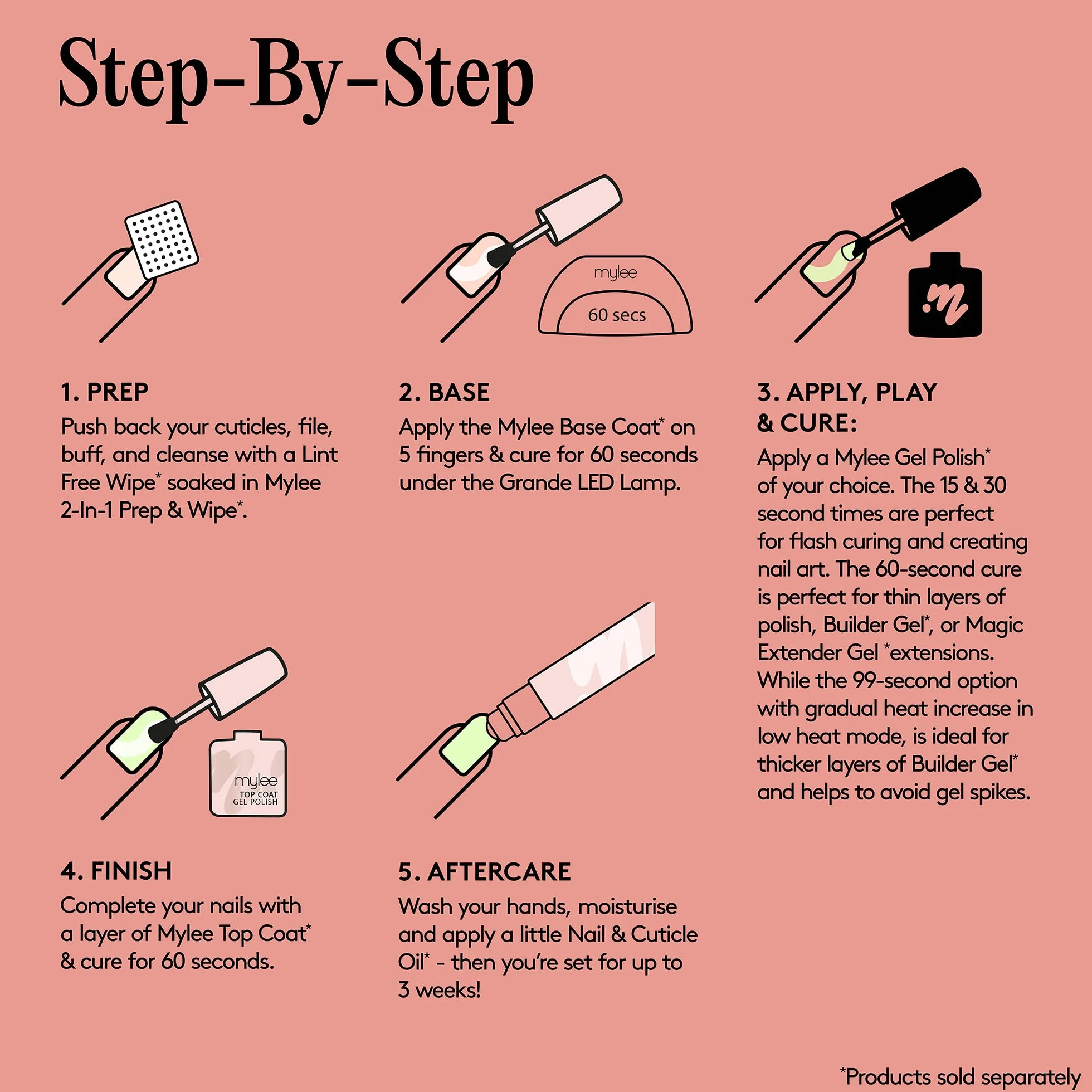 Step-By-Step

mylee

60 secs

1. PREP
Push back your cuticles, file, buff, and cleanse with a Lint Free Wipe* soaked in Mylee 2-In-1 Prep & Wipe*.

2. BASE
Apply the Mylee Base Coat* on 5 fingers & cure for 60 seconds under the Grande LED Lamp.

3. APPLY, PLAY & CURE:
Apply a Mylee Gel Polish* of your choice. The 15 & 30 second times are perfect for flash curing and creating nail art. The 60-second cure is perfect for thin layers of polish, Builder Gel*, or Magic Extender Gel *extensions. While the 99-second option with gradual heat increase in low heat mode, is ideal for thicker layers of Builder Gel* and helps to avoid gel spikes.

mylee
TOP COAT
GEL POLISH

4. FINISH
Complete your nails with a layer of Mylee Top Coat* & cure for 60 seconds.

5. AFTERCARE
Wash your hands, moisturise and apply a little Nail & Cuticle Oil* - then you're set for up to 3 weeks!

*Products sold separately