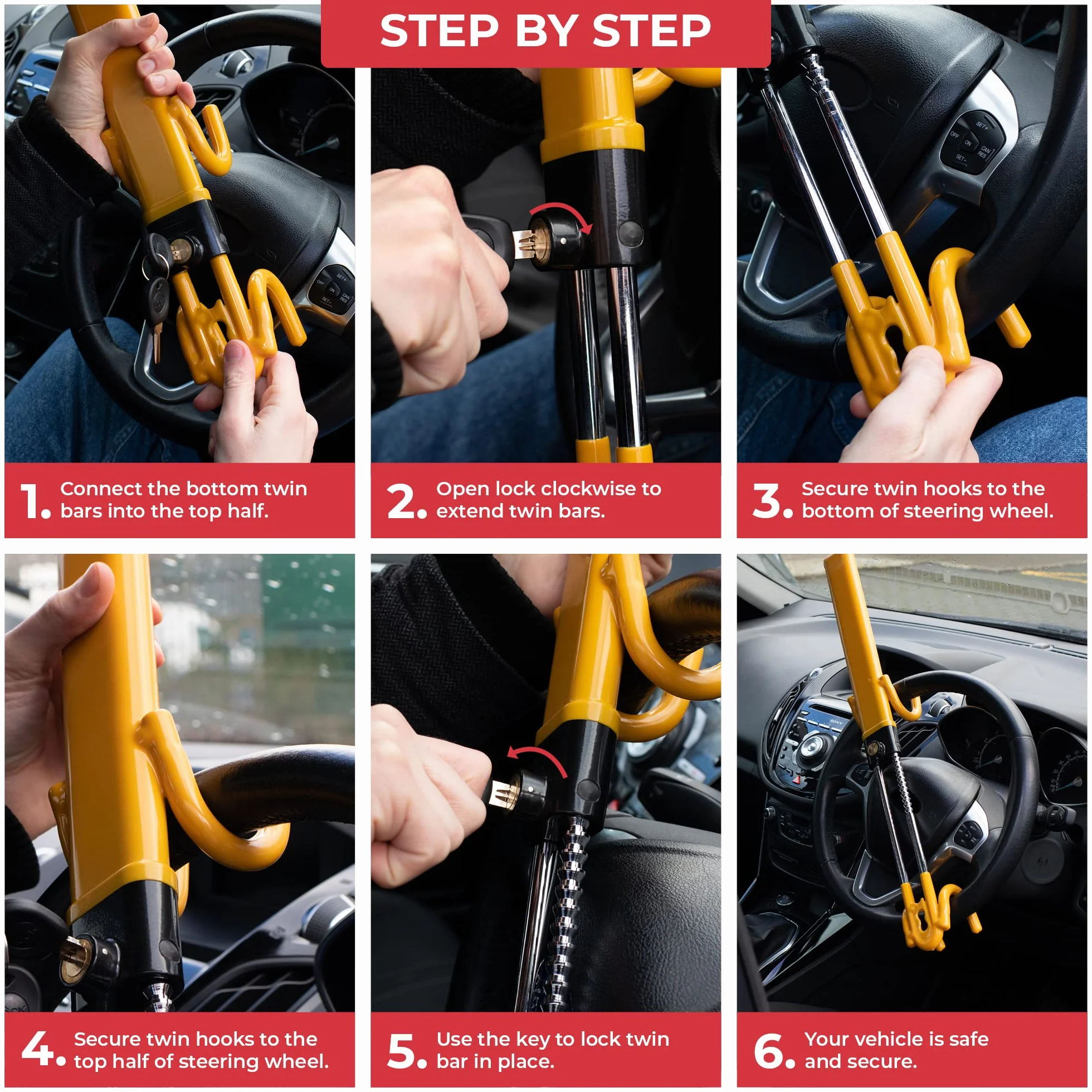 STEP BY STEP

1. Connect the bottom twin bars into the top half.

2. Open lock clockwise to extend twin bars.

3. Secure twin hooks to the bottom of steering wheel.

4. Secure twin hooks to the top half of steering wheel.

5. Use the key to lock twin bar in place.

6. Your vehicle is safe and secure.