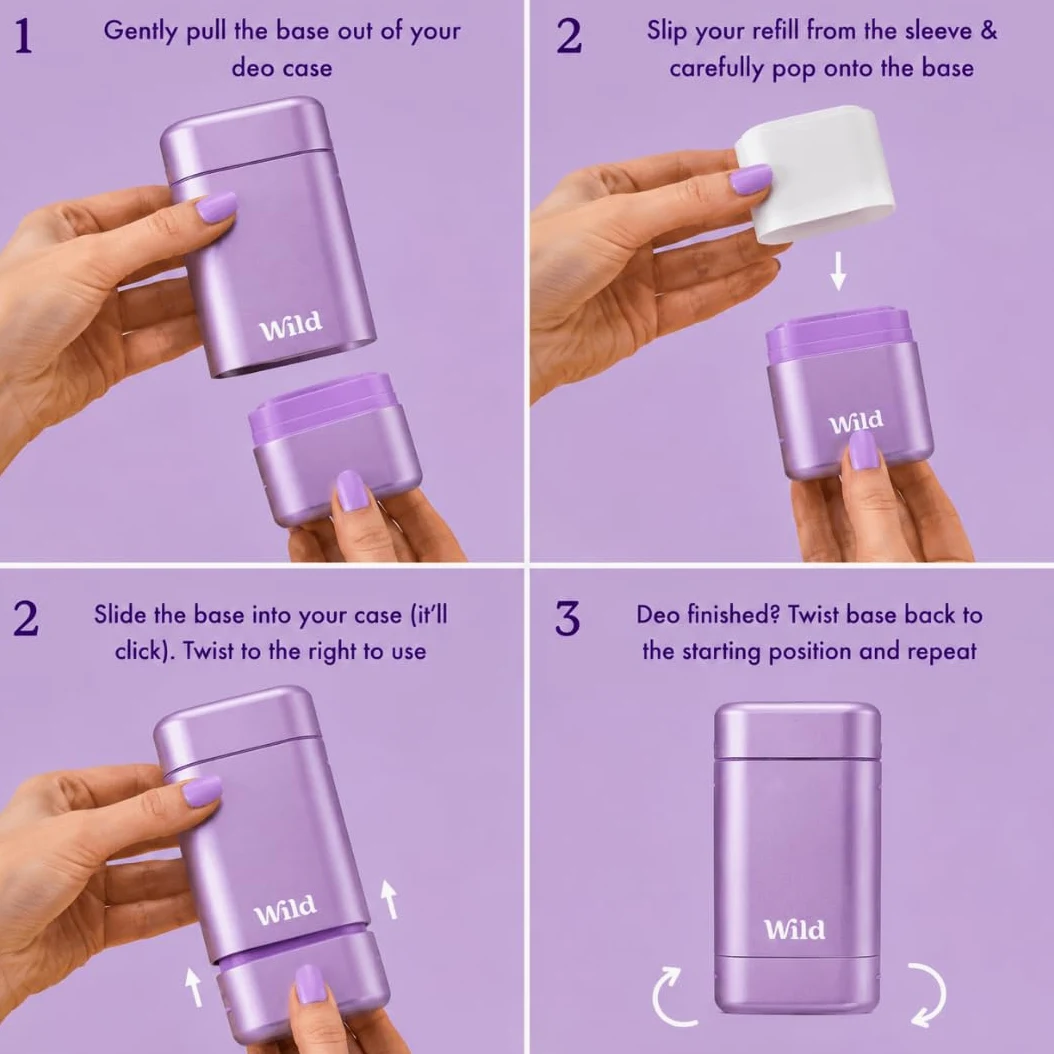 1 Gently pull the base out of your deo case

Wild

2 Slip your refill from the sleeve & carefully pop onto the base

Wild

2 Slide the base into your case (it'll click). Twist to the right to use

Wild

3 Deo finished? Twist base back to the starting position and repeat

Wild