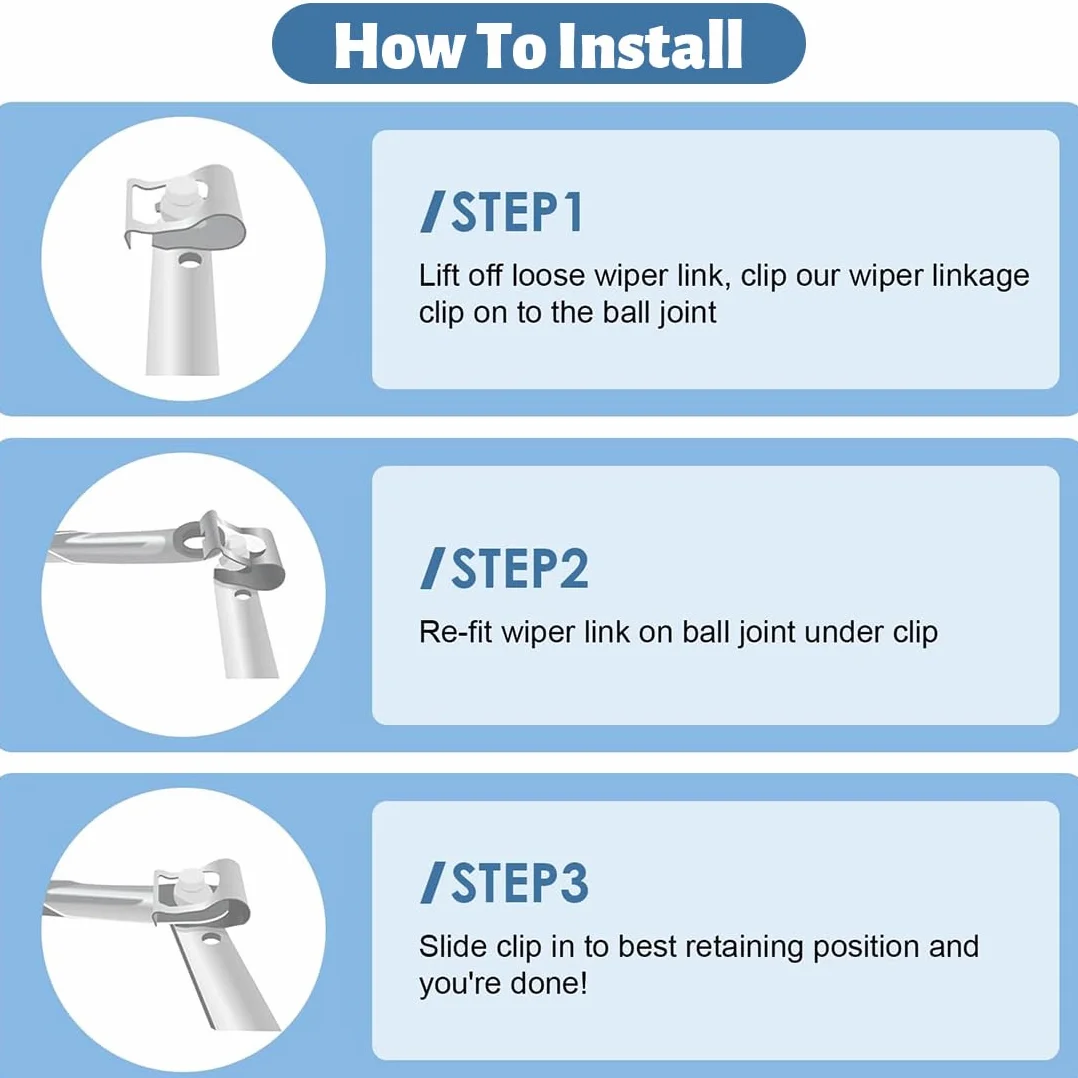 How To Install

/STEP1

Lift off loose wiper link, clip our wiper linkage clip on to the ball joint

/STEP2

Re-fit wiper link on ball joint under clip

/STEP3

Slide clip in to best retaining position and you're done!