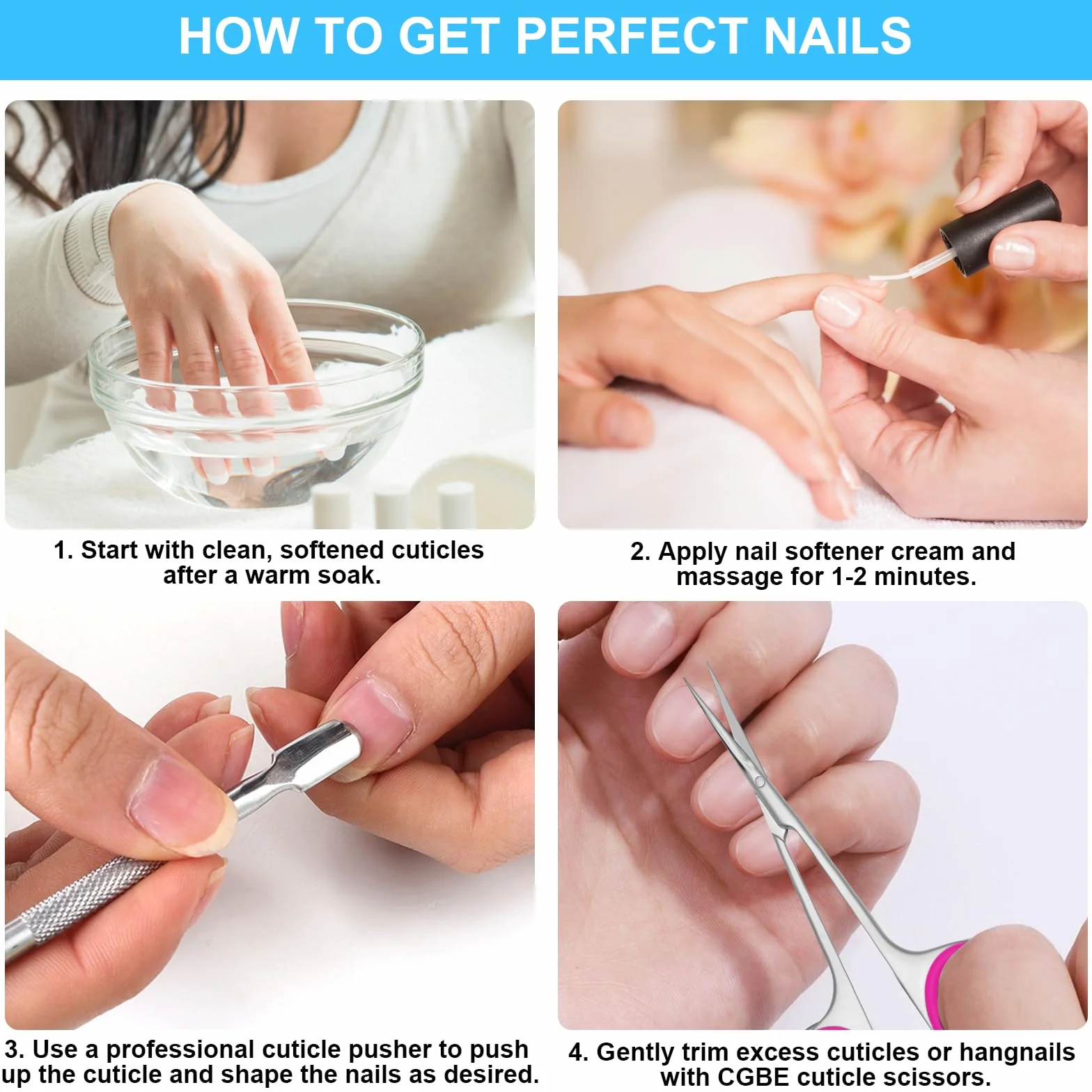 HOW TO GET PERFECT NAILS

1. Start with clean, softened cuticles after a warm soak.

2. Apply nail softener cream and massage for 1-2 minutes.

3. Use a professional cuticle pusher to push up the cuticle and shape the nails as desired.

4. Gently trim excess cuticles or hangnails with CGBE cuticle scissors.