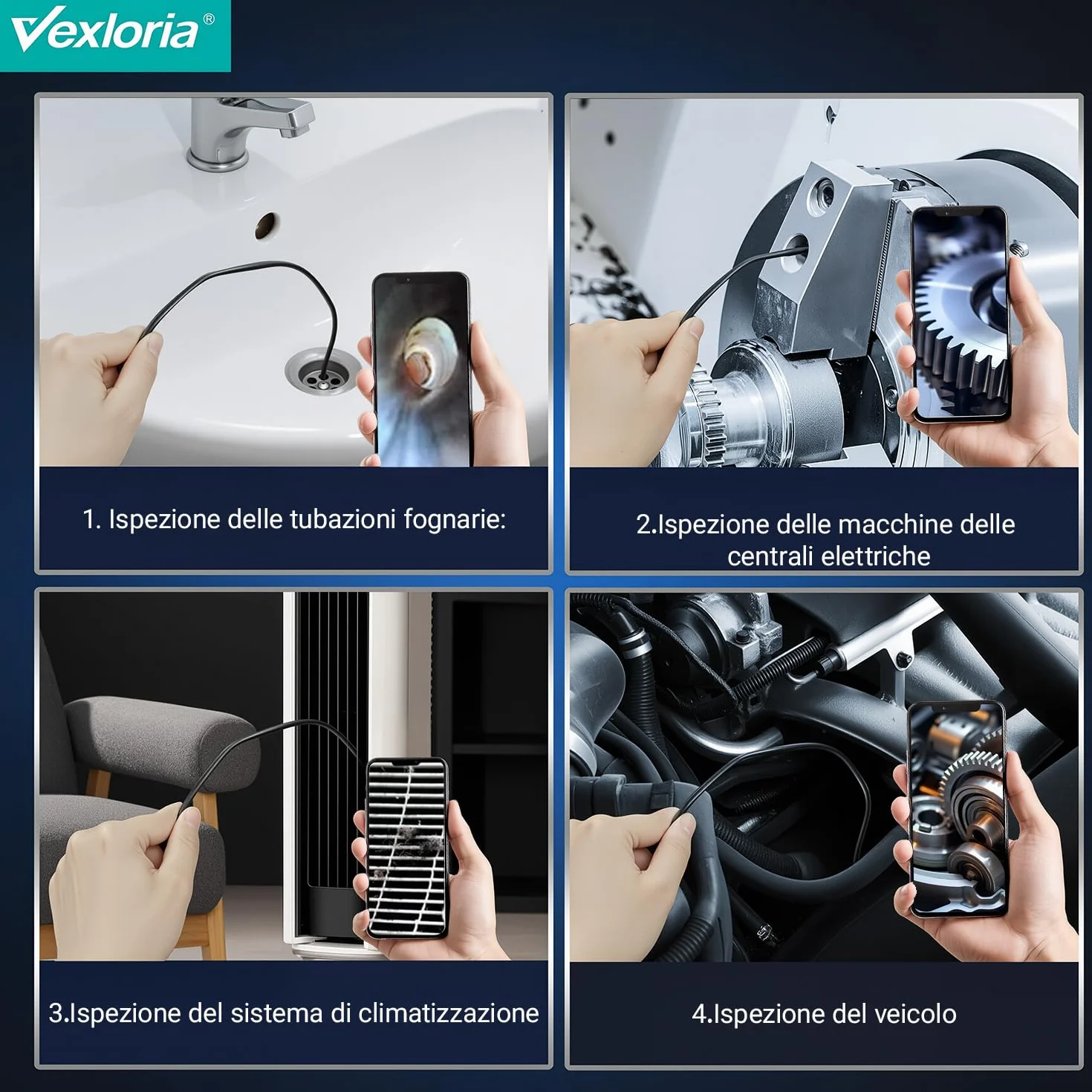 Vexloria®

1. Ispezione delle tubazioni fognarie:

2.Ispezione delle macchine delle centrali elettriche

3.Ispezione del sistema di climatizzazione

4.Ispezione del veicolo