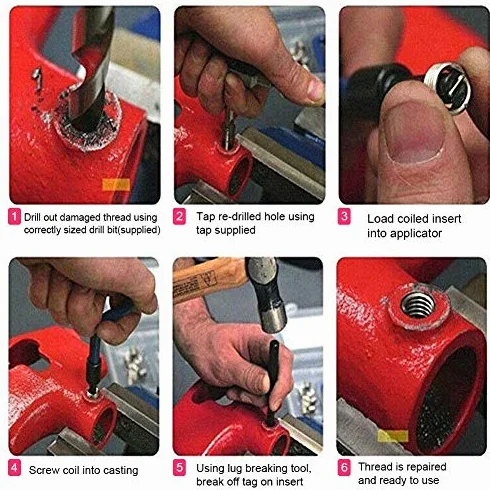 1 Drill out damaged thread using correctly sized drill bit(supplied)

2 Tap re-drilled hole using tap supplied

3 Load coiled insert into applicator

4 Screw coil into casting

5 Using lug breaking tool, break off tag on insert

6 Thread is repaired and ready to use