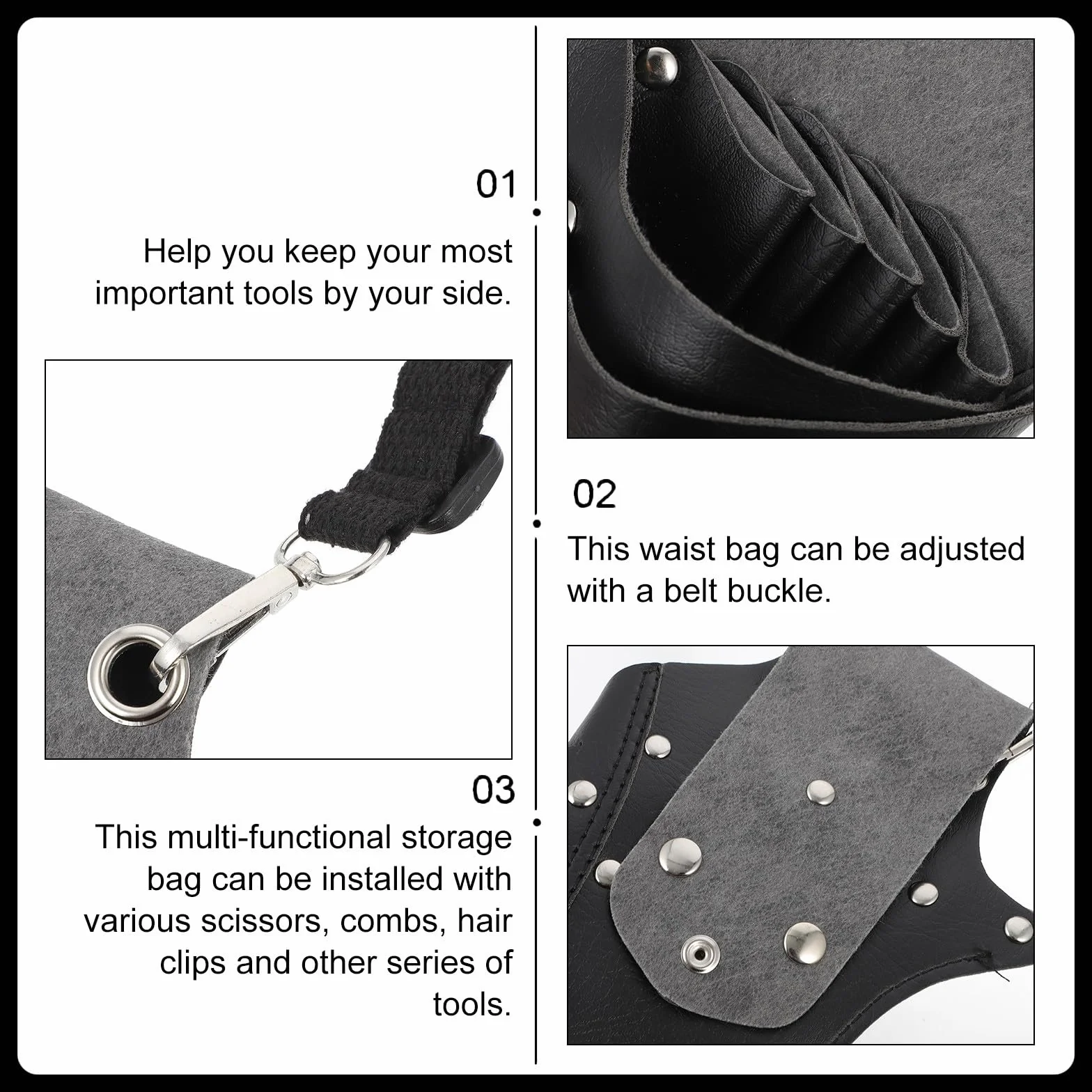 01

Help you keep your most important tools by your side.

02

This waist bag can be adjusted with a belt buckle.

03

This multi-functional storage bag can be installed with various scissors, combs, hair clips and other series of tools.