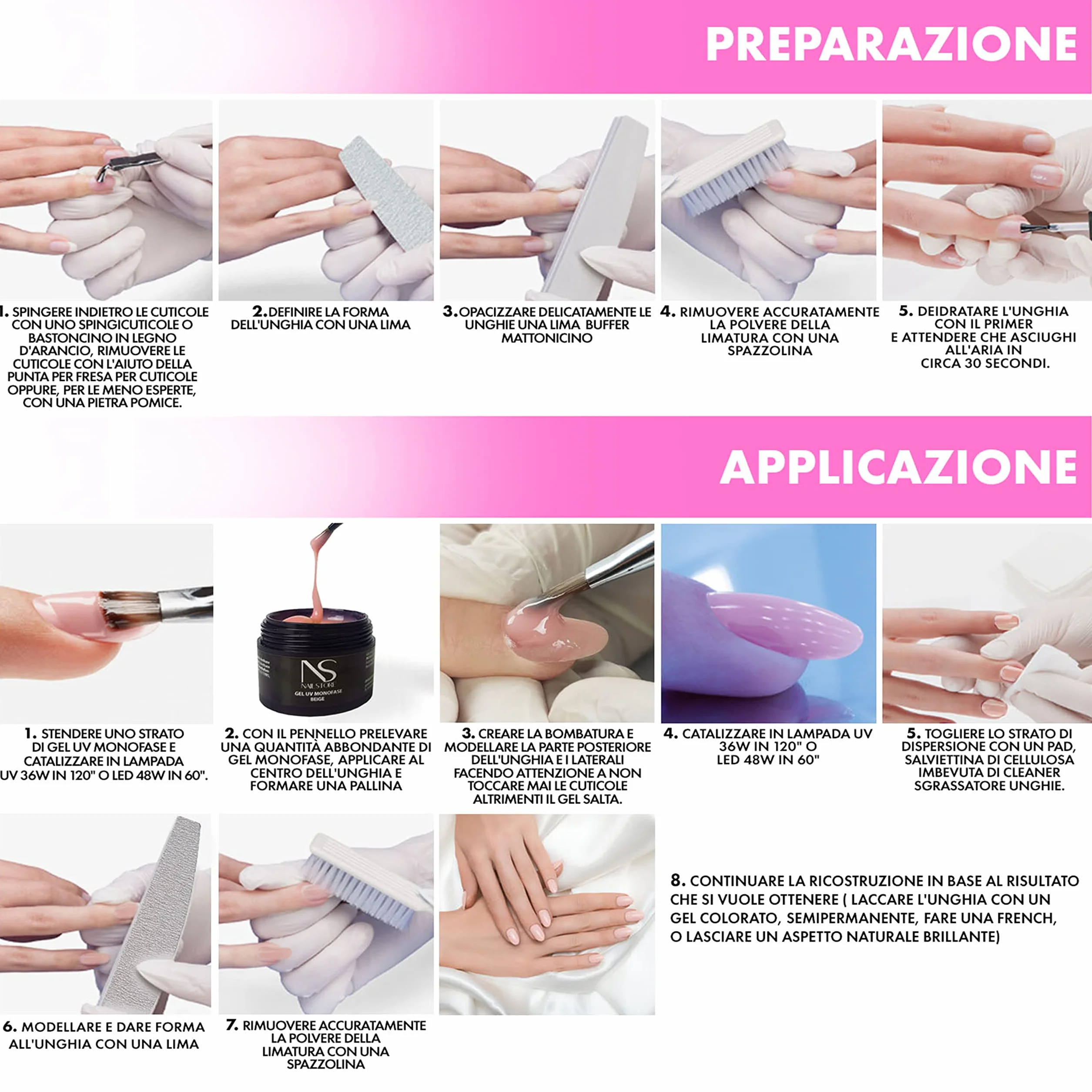 PREPARAZIONE

1. SPINGERE INDIETRO LE CUTICOLE CON UNO SPINGICUTICOLE O BASTONCINO IN LEGNO D'ARANCIO, RIMUOVERE LE CUTICOLE CON L'AIUTO DELLA PUNTA PER FRESA PER CUTICOLE OPPURE, PER LE MENO ESPERTE, CON UNA PIETRA POMICE.

2. DEFINIRE LA FORMA DELL'UNGHIA CON UNA LIMA

3. OPACIZZARE DELICATAMENTE LE UNGHIE UNA LIMA BUFFER MATTONICINO

4. RIMUOVERE ACCURATAMENTE LA POLVERE DELLA LIMATURA CON UNA SPAZZOLINA

5. DEIDRATARE L'UNGHIA CON IL PRIMER E ATTENDERE CHE ASCIUGHI ALL'ARIA IN CIRCA 30 SECONDI.

APPLICAZIONE

NS NAIL STORE GEL UV MONOFASE BEIGE

1. STENDERE UNO STRATO DI GEL UV MONOFASE E CATALIZZARE IN LAMPADA UV 36W IN 120" O LED 48W IN 60".

2. CON IL PENNELLO PRELEVARE UNA QUANTITÀ ABBONDANTE DI GEL MONOFASE, APPLICARE AL CENTRO DELL'UNGHIA E FORMARE UNA PALLINA

3. CREARE LA BOMBATURA E MODELLARE LA PARTE POSTERIORE DELL'UNGHIA E I LATERALI FACENDO ATTENZIONE A NON TOCCARE MAI LE CUTICOLE ALTRIMENTI IL GEL SALTA.

4. CATALIZZARE IN LAMPADA UV 36W IN 120" O LED 48W IN 60"

5. TOGLIERE LO STRATO DI DISPERSIONE CON UN PAD, SALVIETTINA DI CELLULOSA IMBEVUTA DI CLEANER SGRASSATORE UNGHIE.

6. MODELLARE E DARE FORMA ALL'UNGHIA CON UNA LIMA

7. RIMUOVERE ACCURATAMENTE LA POLVERE DELLA LIMATURA CON UNA SPAZZOLINA

8. CONTINUARE LA RICOSTRUZIONE IN BASE AL RISULTATO CHE SI VUOLE OTTENERE ( LACCARE L'UNGHIA CON UN GEL COLORATO, SEMIPERMANENTE, FARE UNA FRENCH, O LASCIARE UN ASPETTO NATURALE BRILLANTE)