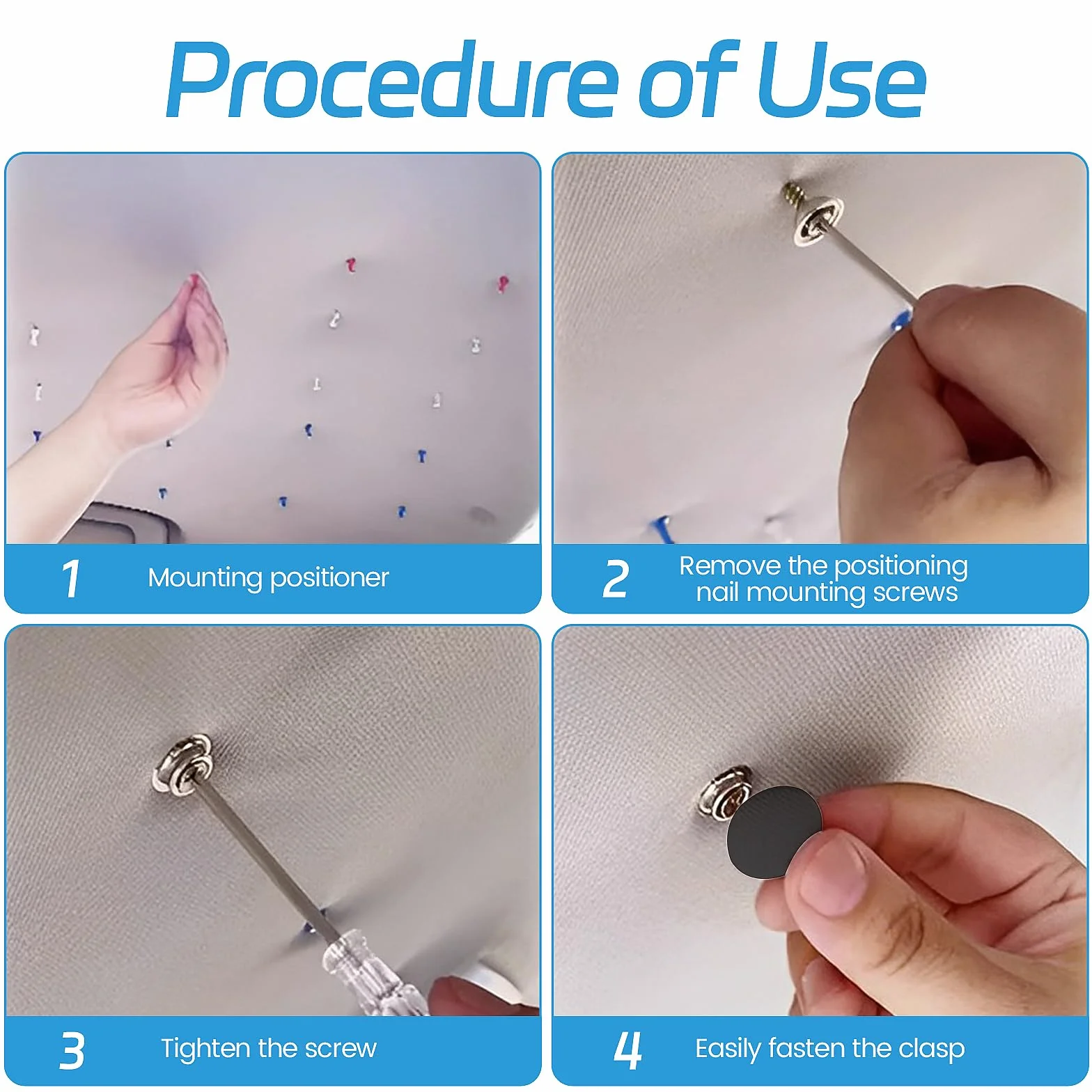 Procedure of Use

1 Mounting positioner

2 Remove the positioning nail mounting screws

3 Tighten the screw

4 Easily fasten the clasp