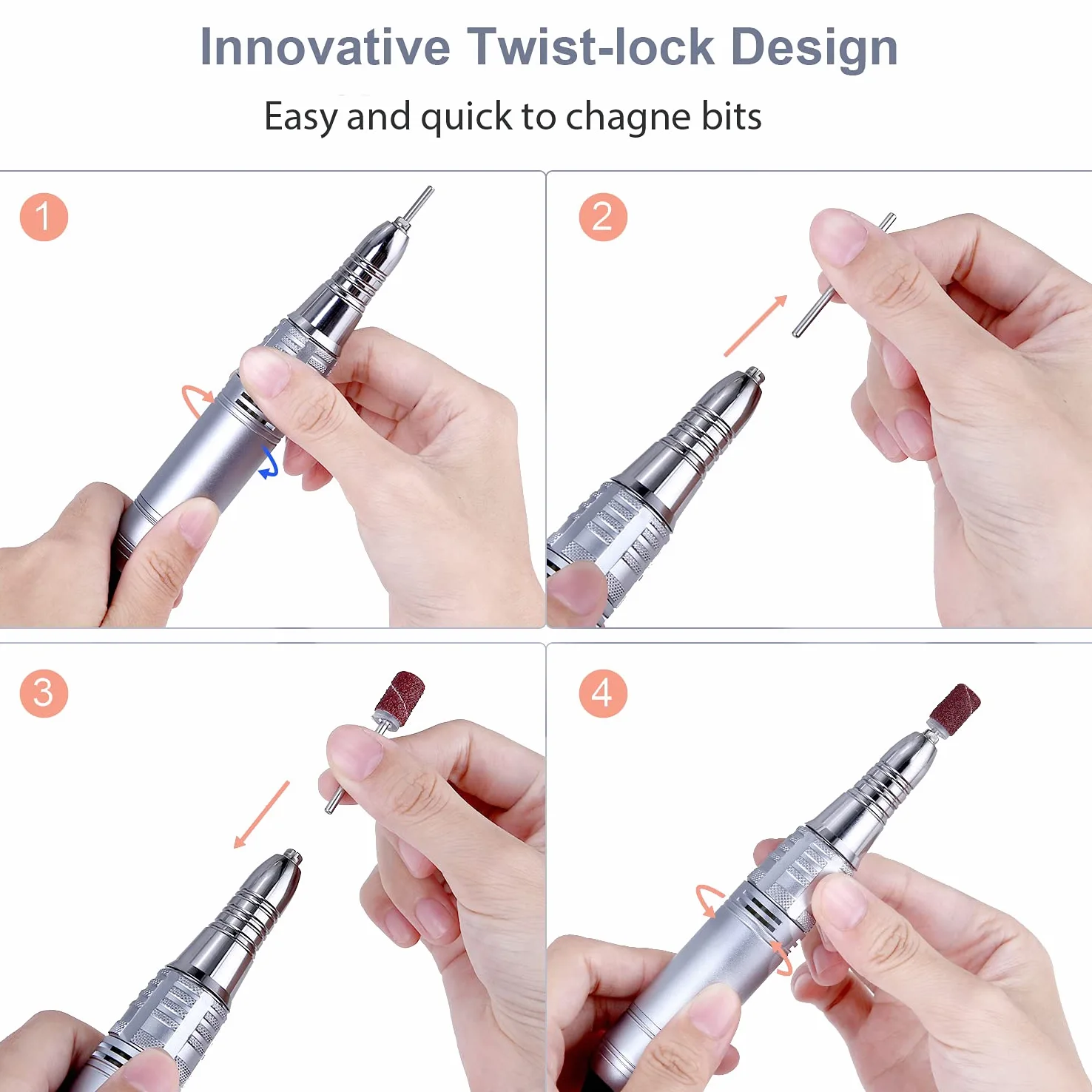 Innovative Twist-lock Design

Easy and quick to chagne bits

1

2

3

4