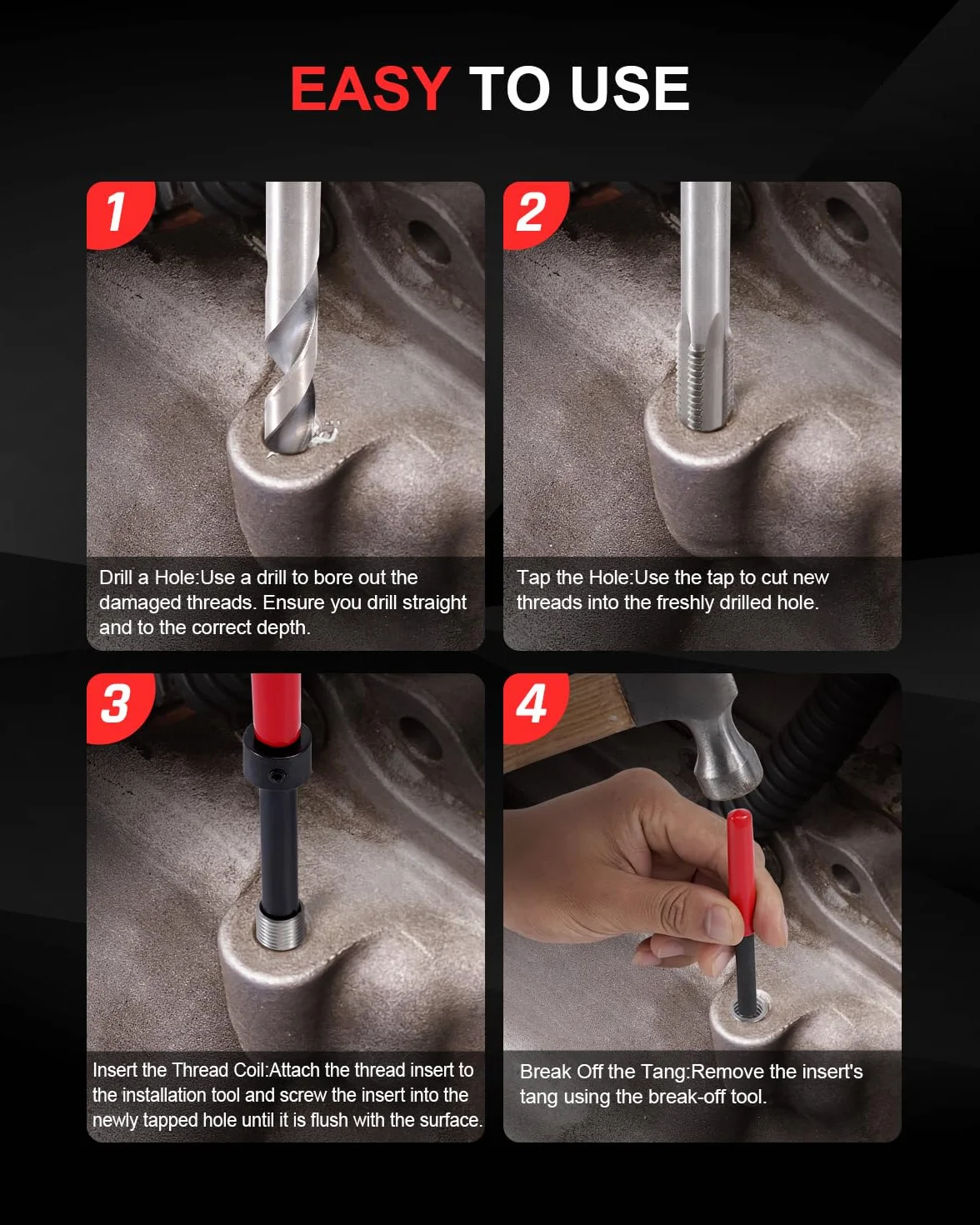 EASY TO USE

1

Drill a Hole:Use a drill to bore out the damaged threads. Ensure you drill straight and to the correct depth.

2

Tap the Hole:Use the tap to cut new threads into the freshly drilled hole.

3

Insert the Thread Coil:Attach the thread insert to the installation tool and screw the insert into the newly tapped hole until it is flush with the surface.

4

Break Off the Tang:Remove the insert's tang using the break-off tool.