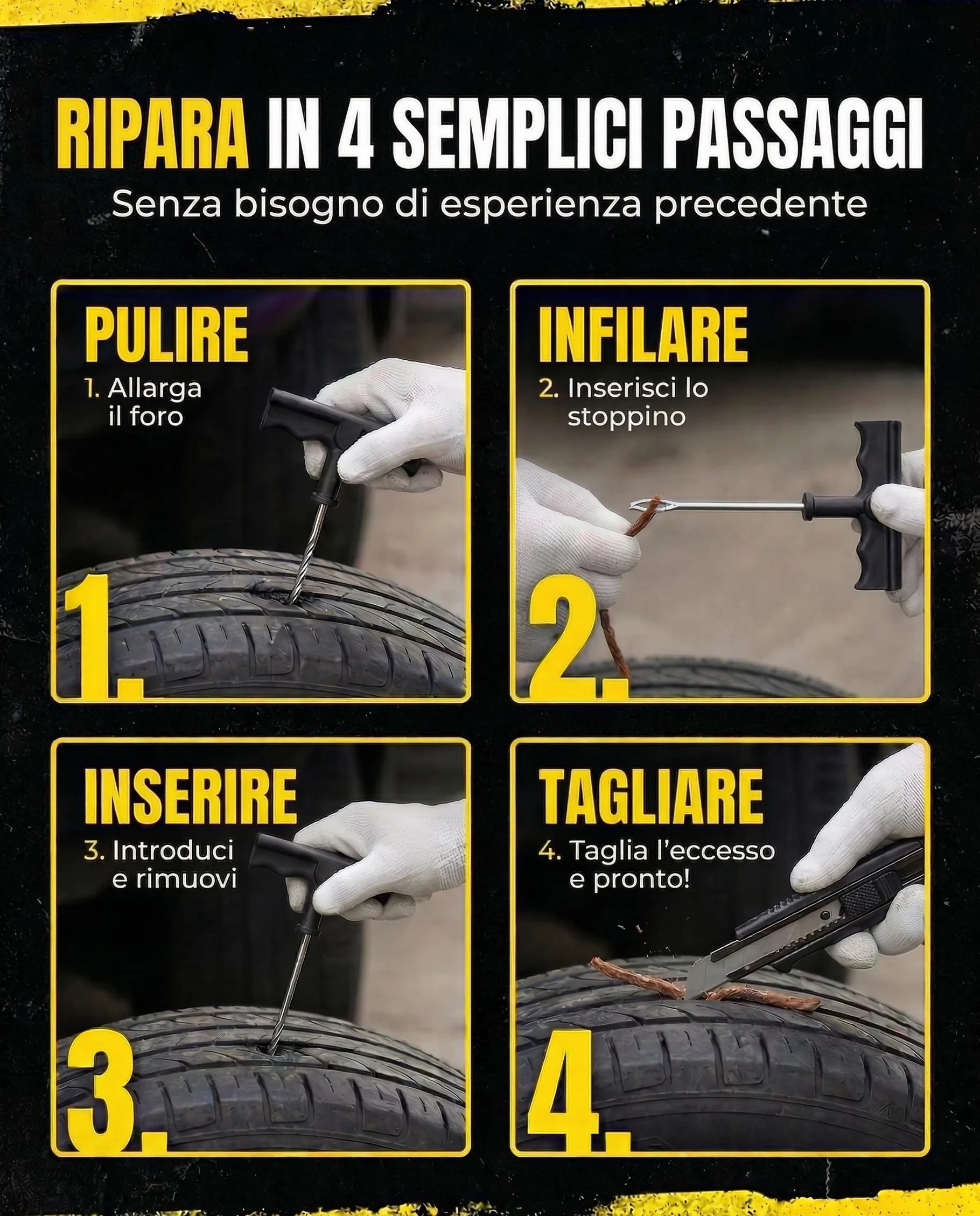 RIPARA IN 4 SEMPLICI PASSAGGI
Senza bisogno di esperienza precedente

PULIRE
1. Allarga il foro
1.

INFILARE
2. Inserisci lo stoppino
2.

INSERIRE
3. Introduci e rimuovi
3.

TAGLIARE
4. Taglia l'eccesso e pronto!
4.