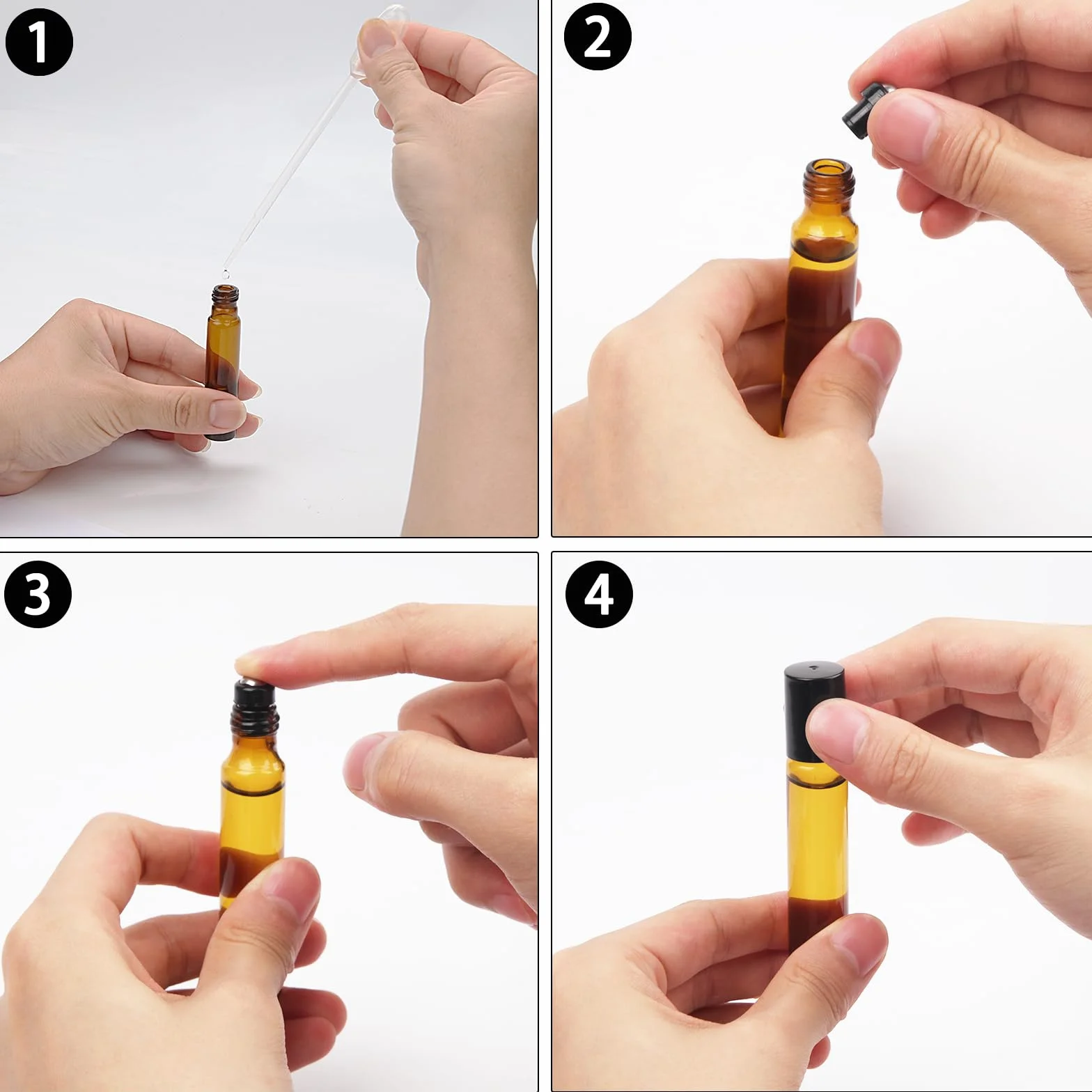 1

2

3

4