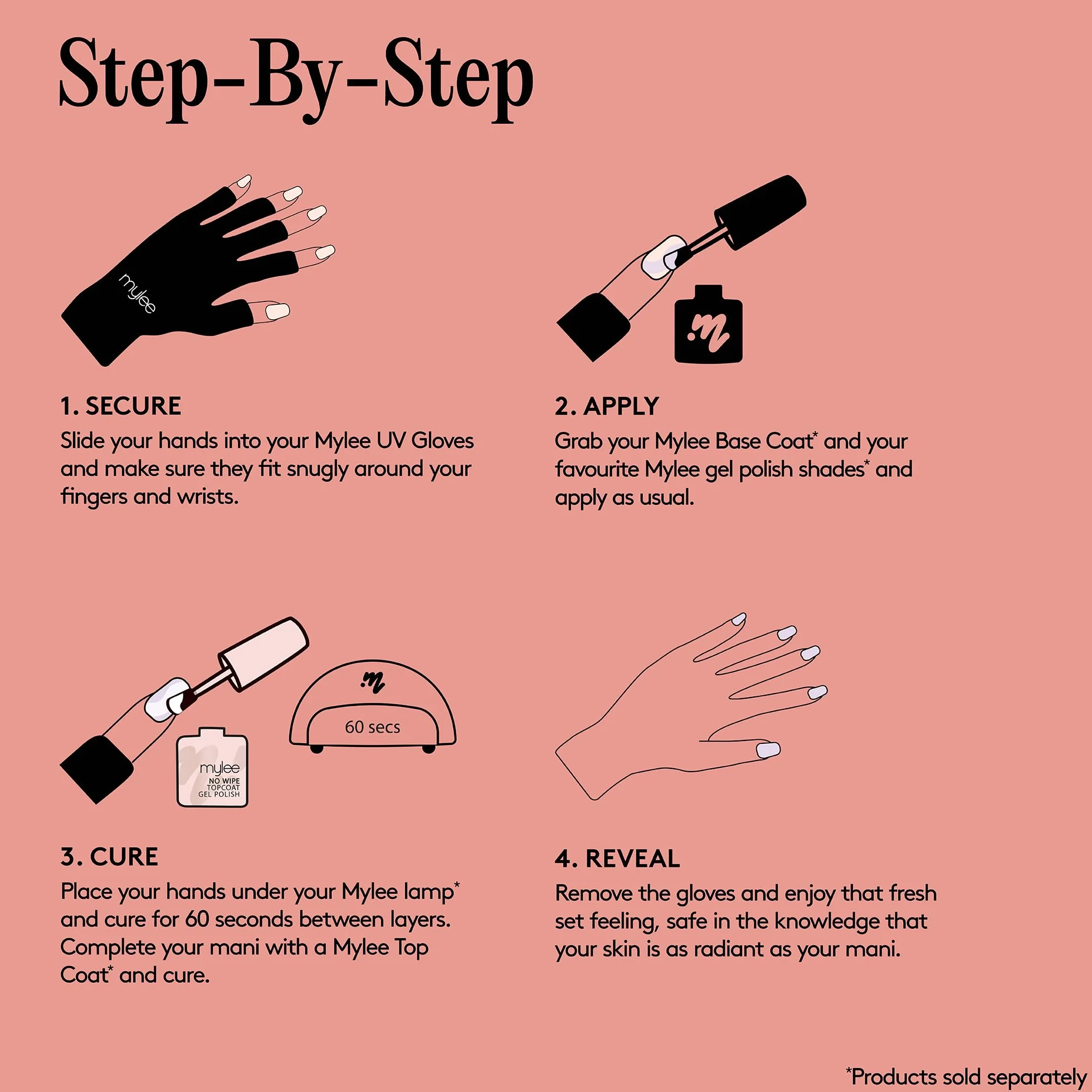 Step-By-Step

mylee

1. SECURE
Slide your hands into your Mylee UV Gloves and make sure they fit snugly around your fingers and wrists.

2. APPLY
Grab your Mylee Base Coat* and your favourite Mylee gel polish shades* and apply as usual.

mylee
NO WIPE
TOPCOAT
GEL POLISH

60 secs

3. CURE
Place your hands under your Mylee lamp* and cure for 60 seconds between layers. Complete your mani with a Mylee Top Coat* and cure.

4. REVEAL
Remove the gloves and enjoy that fresh set feeling, safe in the knowledge that your skin is as radiant as your mani.

*Products sold separately