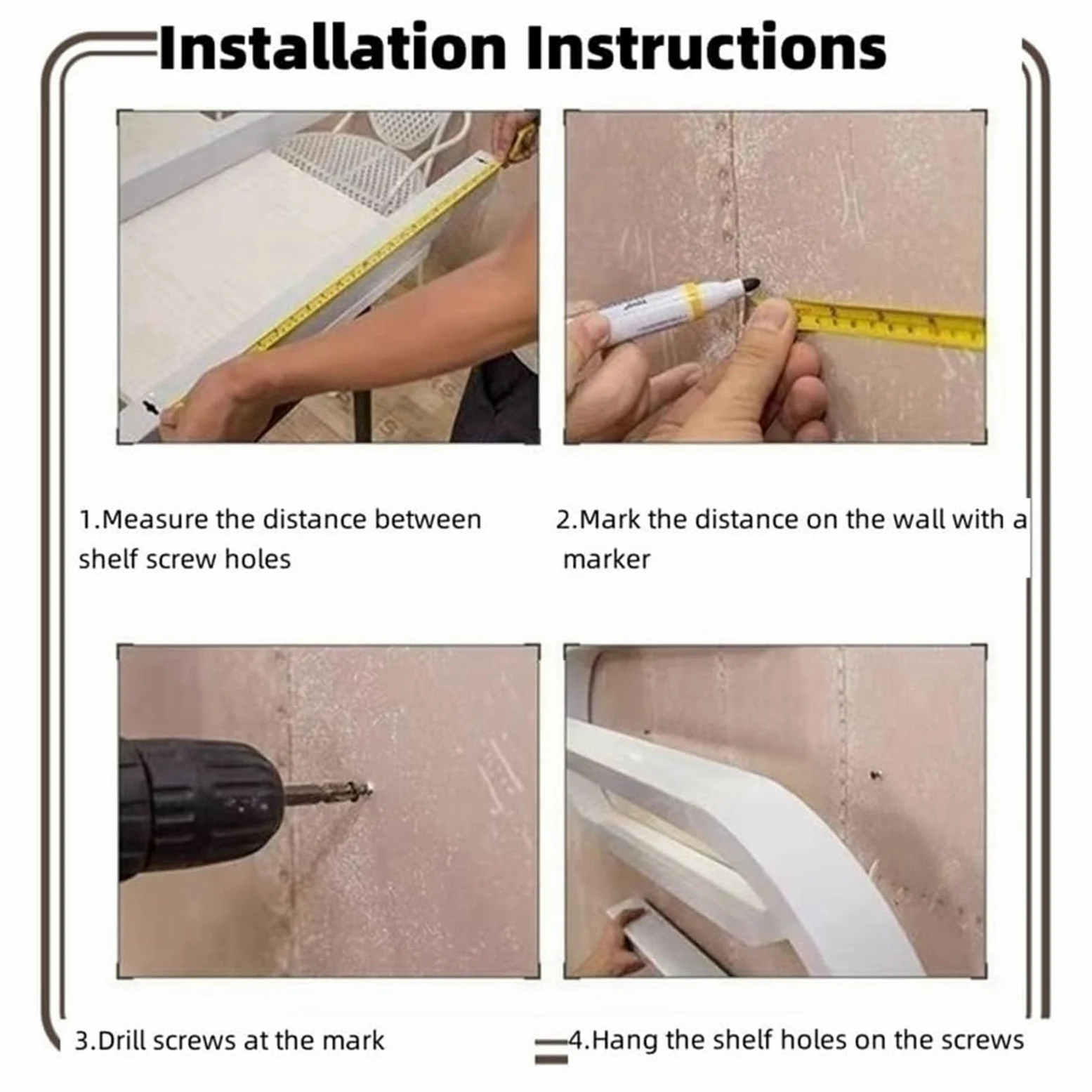 Installation Instructions

1.Measure the distance between shelf screw holes

2.Mark the distance on the wall with a marker

3.Drill screws at the mark

4.Hang the shelf holes on the screws