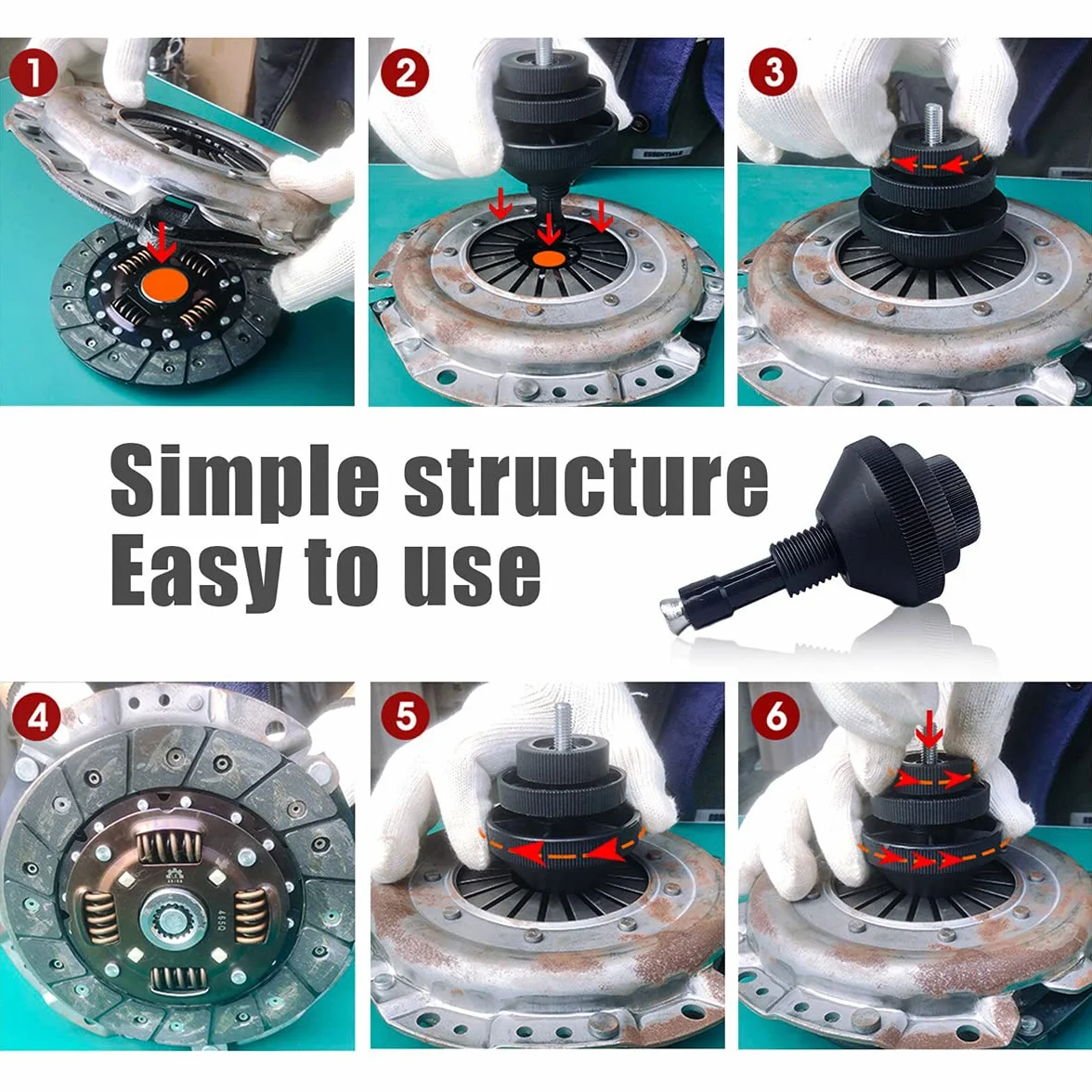 1

2

3

Simple structure
Easy to use

4

5

6