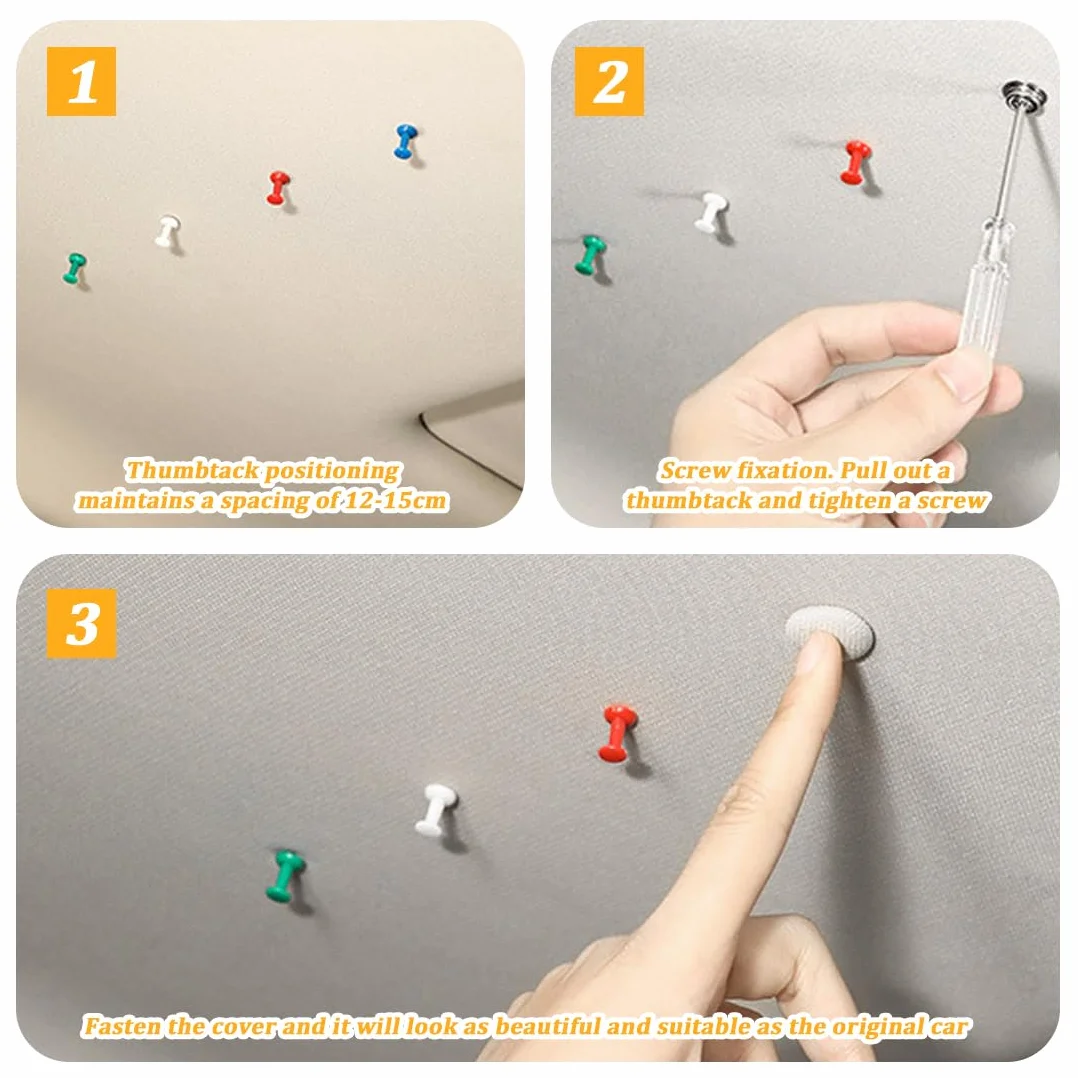 1

Thumbtack positioning maintains a spacing of 12-15cm

2

Screw fixation. Pull out a thumbtack and tighten a screw

3

Fasten the cover and it will look as beautiful and suitable as the original car