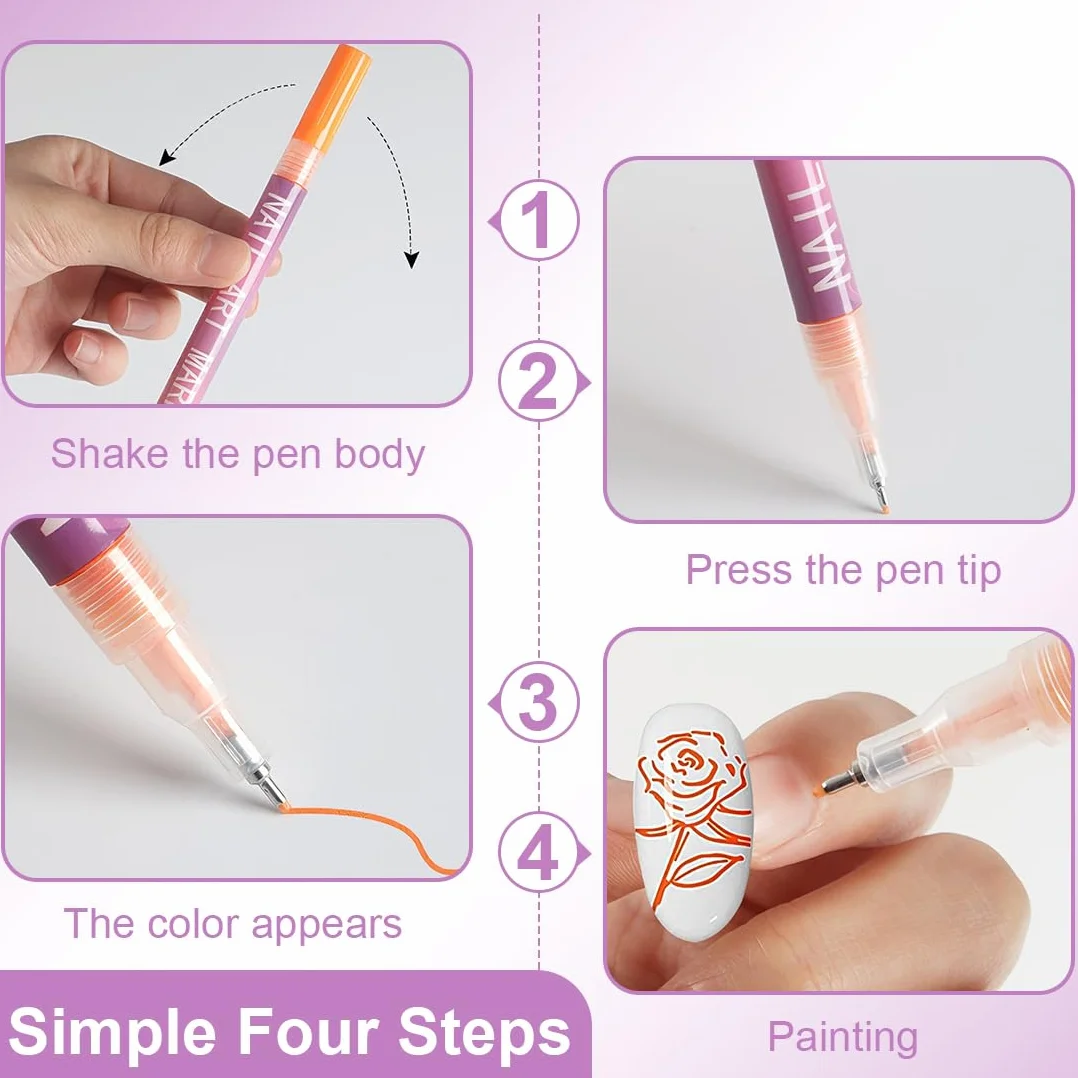 NAIL ART MAR

Shake the pen body

1

NAIL

2

Press the pen tip

3

The color appears

4

Painting

Simple Four Steps