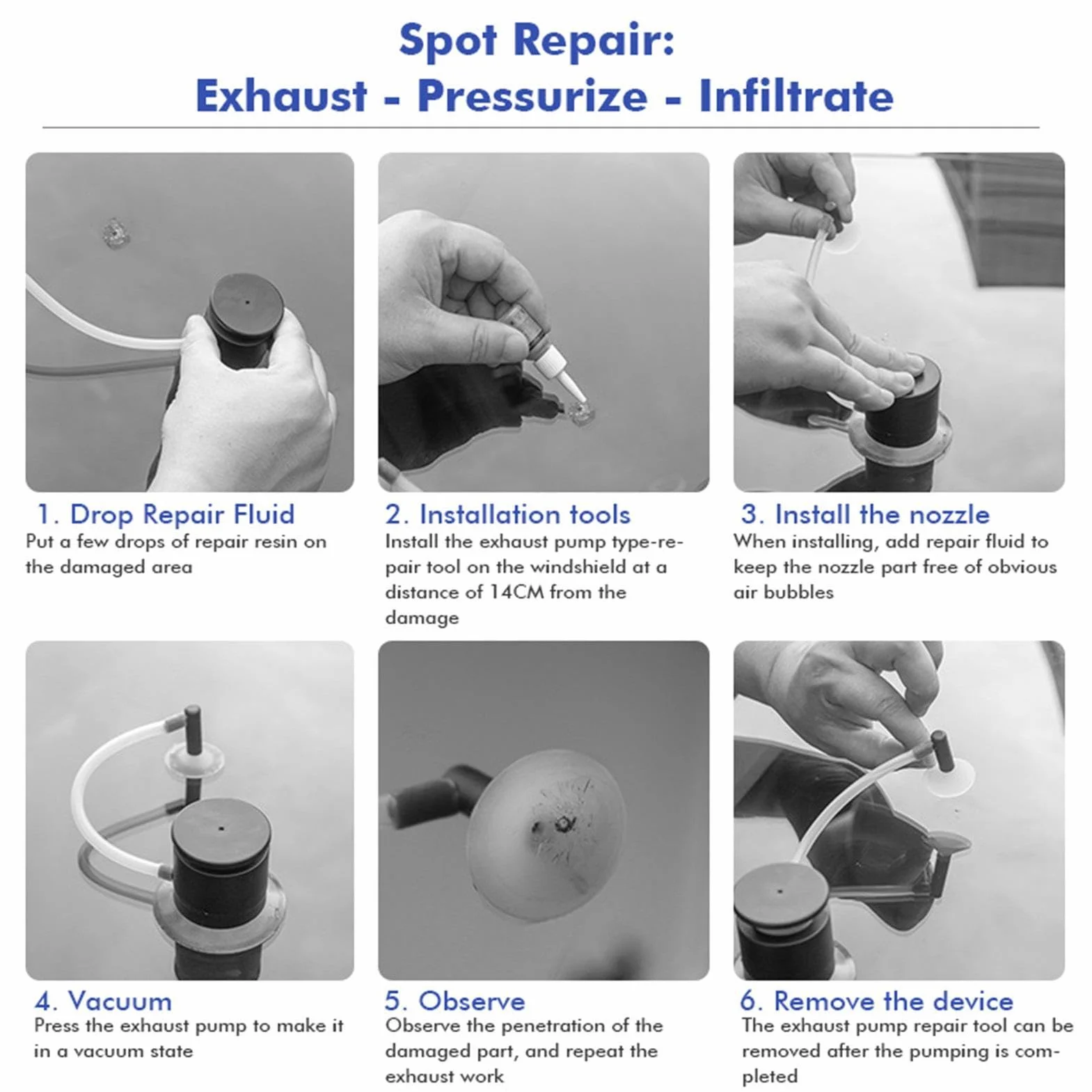 Spot Repair:
Exhaust - Pressurize - Infiltrate

1. Drop Repair Fluid
Put a few drops of repair resin on the damaged area

2. Installation tools
Install the exhaust pump type-repair tool on the windshield at a distance of 14CM from the damage

3. Install the nozzle
When installing, add repair fluid to keep the nozzle part free of obvious air bubbles

4. Vacuum
Press the exhaust pump to make it in a vacuum state

5. Observe
Observe the penetration of the damaged part, and repeat the exhaust work

6. Remove the device
The exhaust pump repair tool can be removed after the pumping is completed