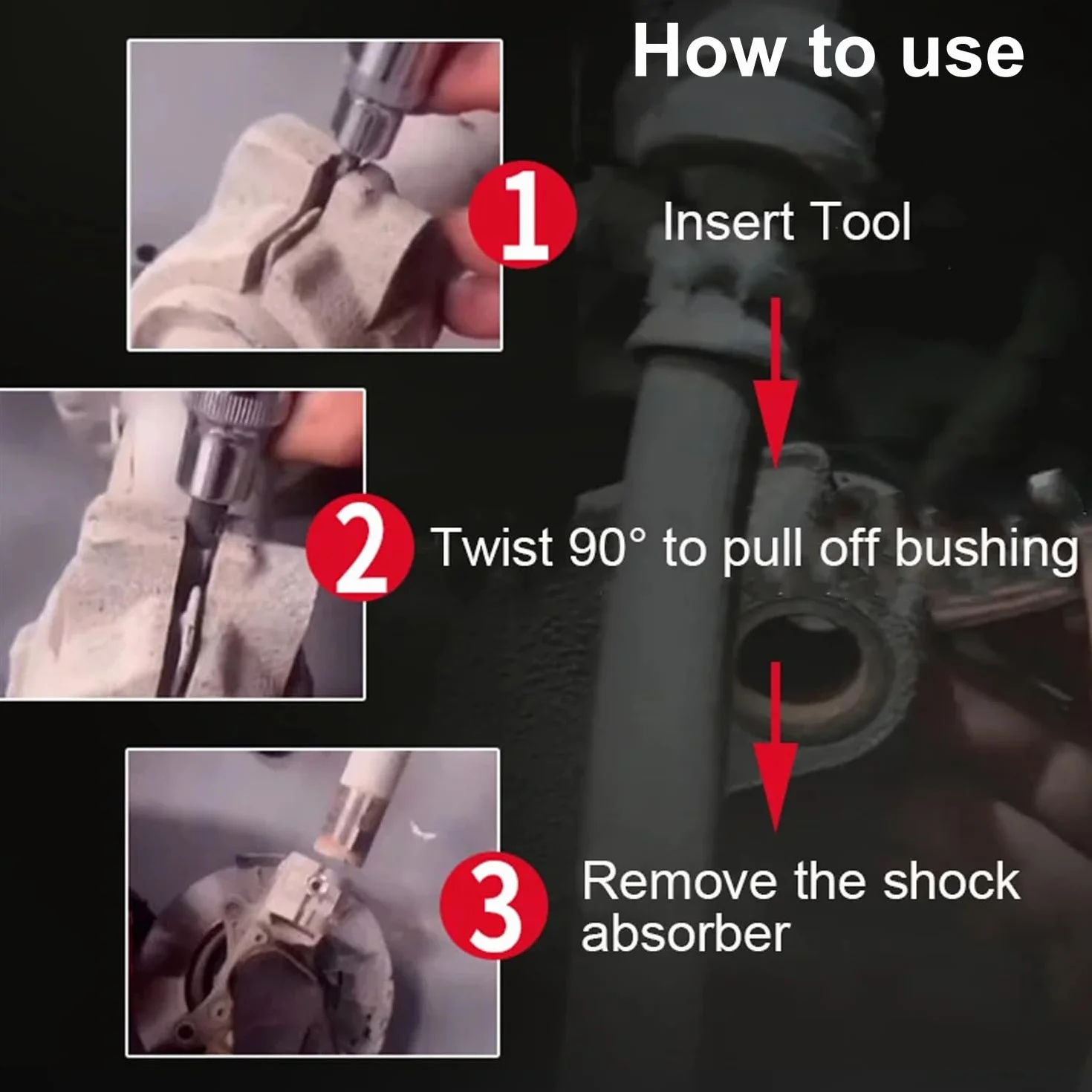 How to use

1 Insert Tool

2 Twist 90° to pull off bushing

3 Remove the shock absorber