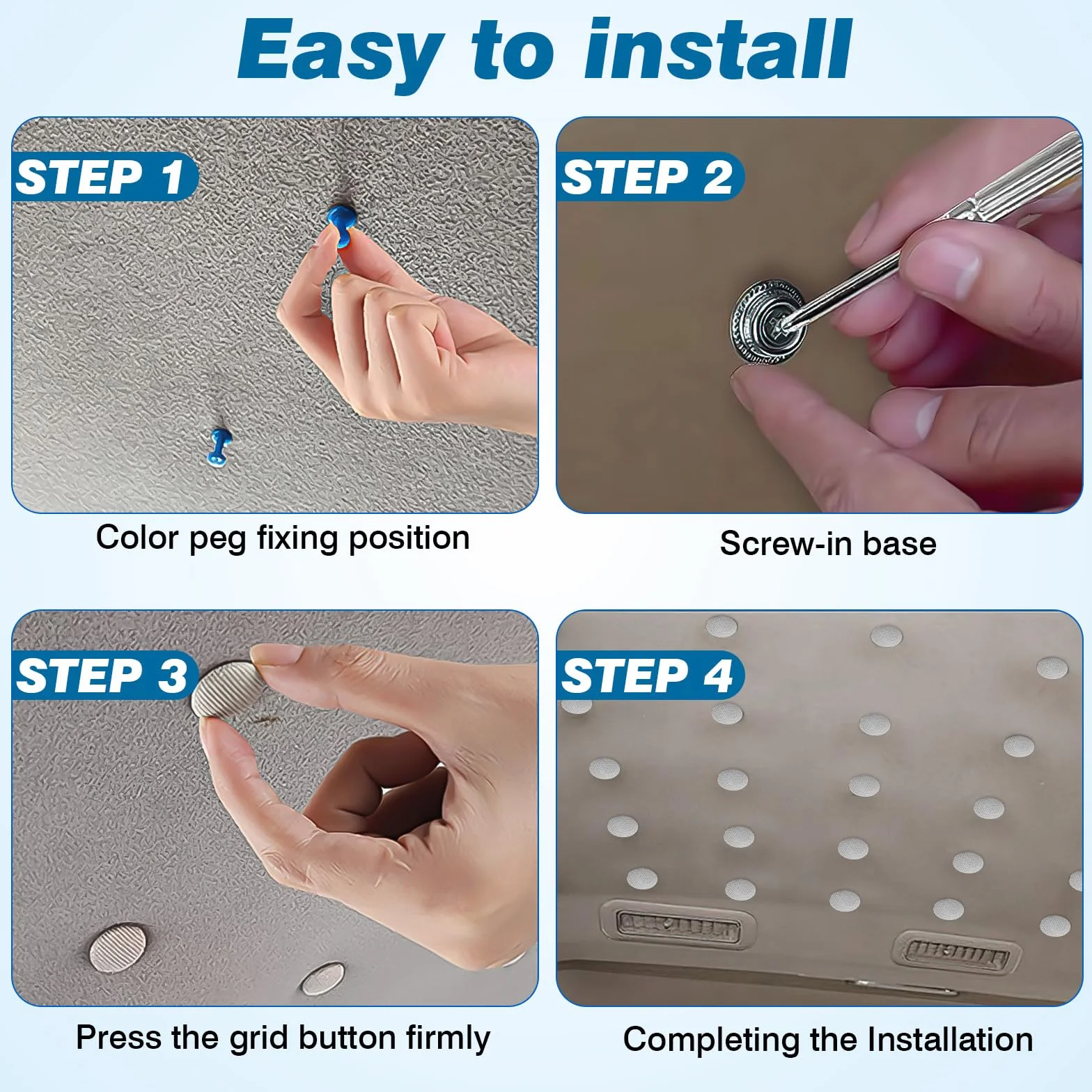 Easy to install

STEP 1

Color peg fixing position

STEP 2

Screw-in base

STEP 3

Press the grid button firmly

STEP 4

Completing the Installation