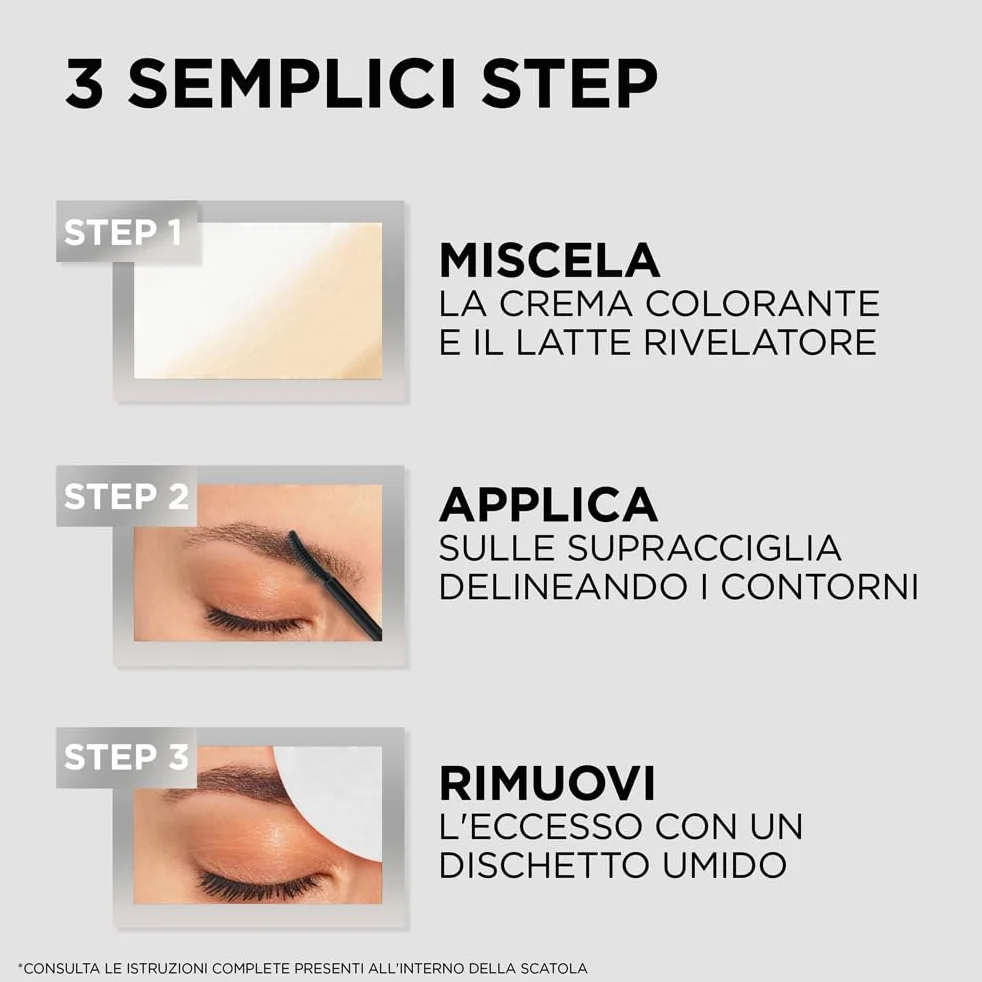 3 SEMPLICI STEP

STEP 1

MISCELA
LA CREMA COLORANTE E IL LATTE RIVELATORE

STEP 2

APPLICA
SULLE SUPRACCIGLIA DELINEANDO I CONTORNI

STEP 3

RIMUOVI
L'ECCESSO CON UN DISCHETTO UMIDO

*CONSULTA LE ISTRUZIONI COMPLETE PRESENTI ALL'INTERNO DELLA SCATOLA