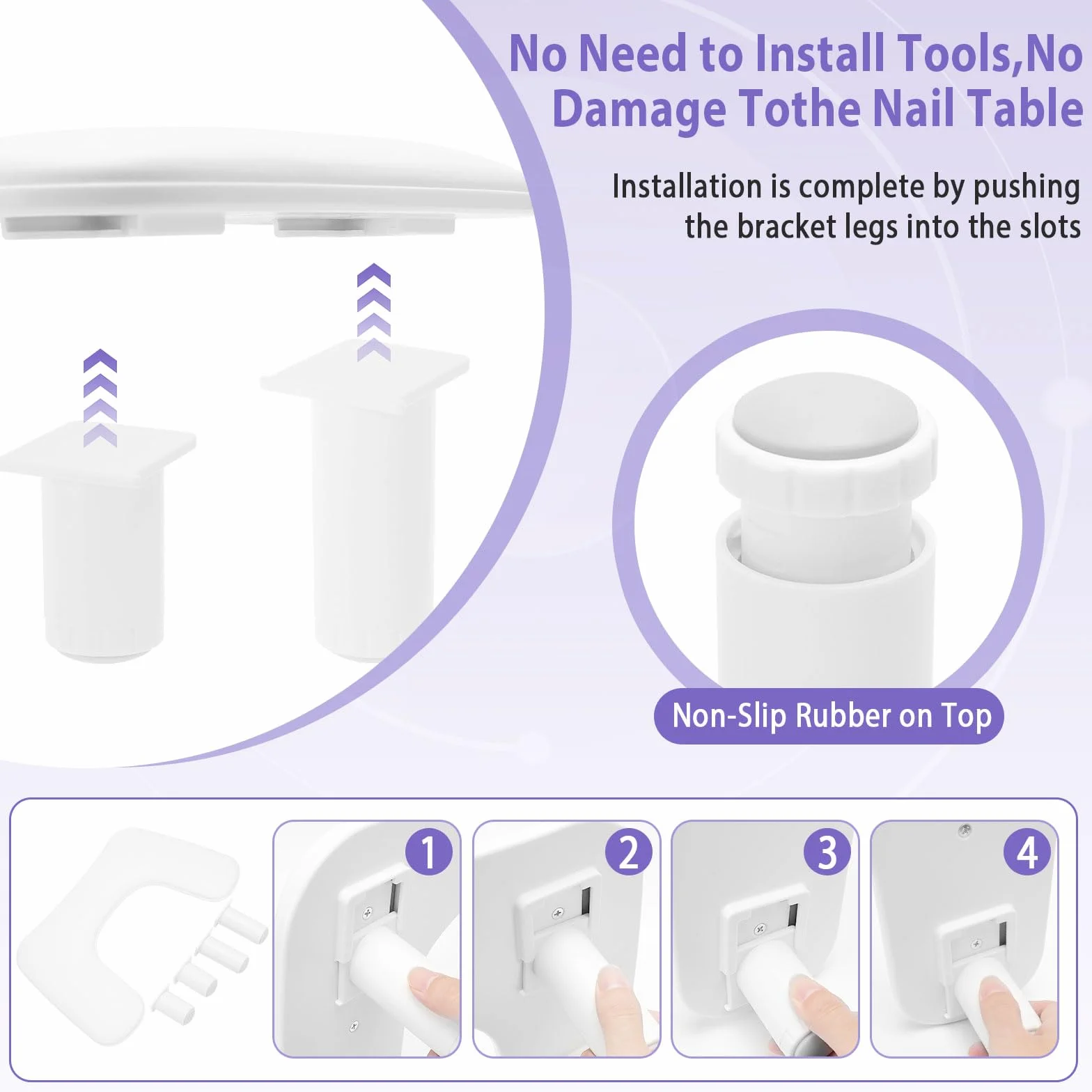 No Need to Install Tools,No Damage Tothe Nail Table

Installation is complete by pushing the bracket legs into the slots

Non-Slip Rubber on Top

1

2

3

4