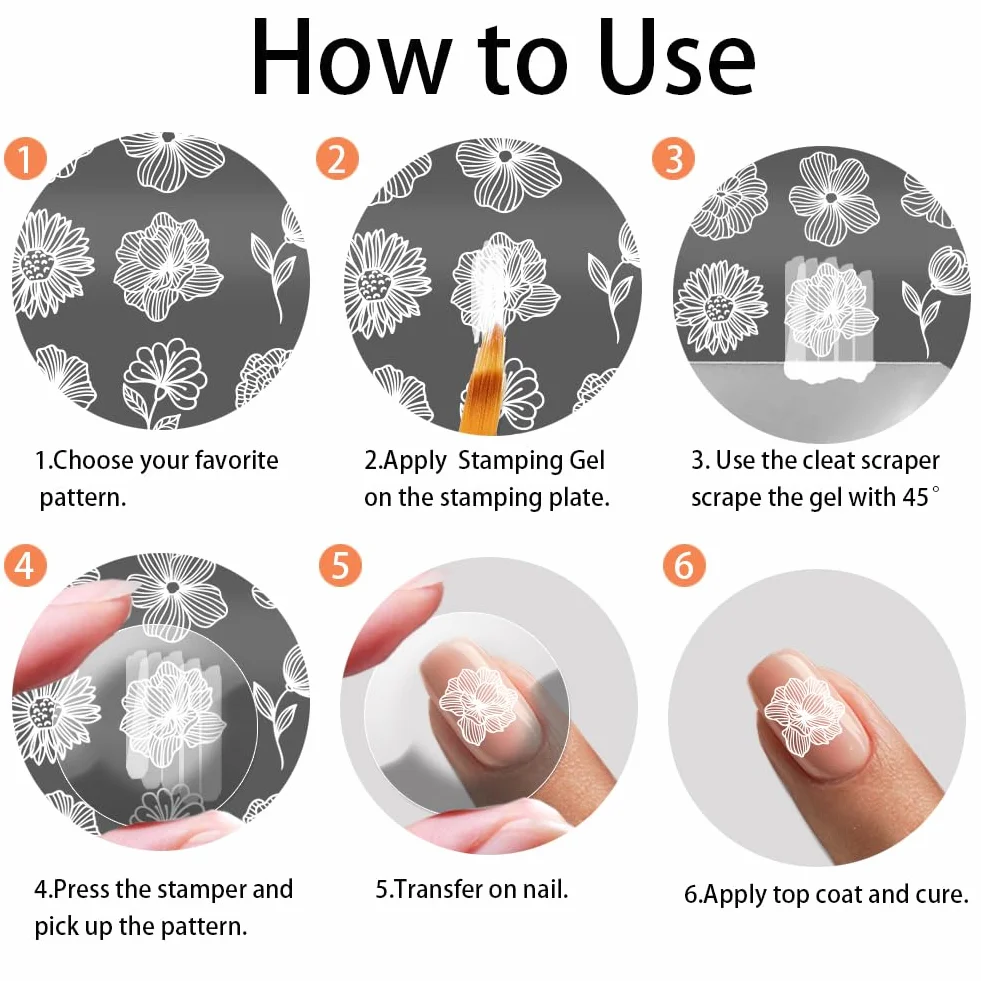 How to Use

1

1.Choose your favorite pattern.

2

2.Apply Stamping Gel on the stamping plate.

3

3. Use the cleat scraper scrape the gel with 45°

4

4.Press the stamper and pick up the pattern.

5

5.Transfer on nail.

6

6.Apply top coat and cure.