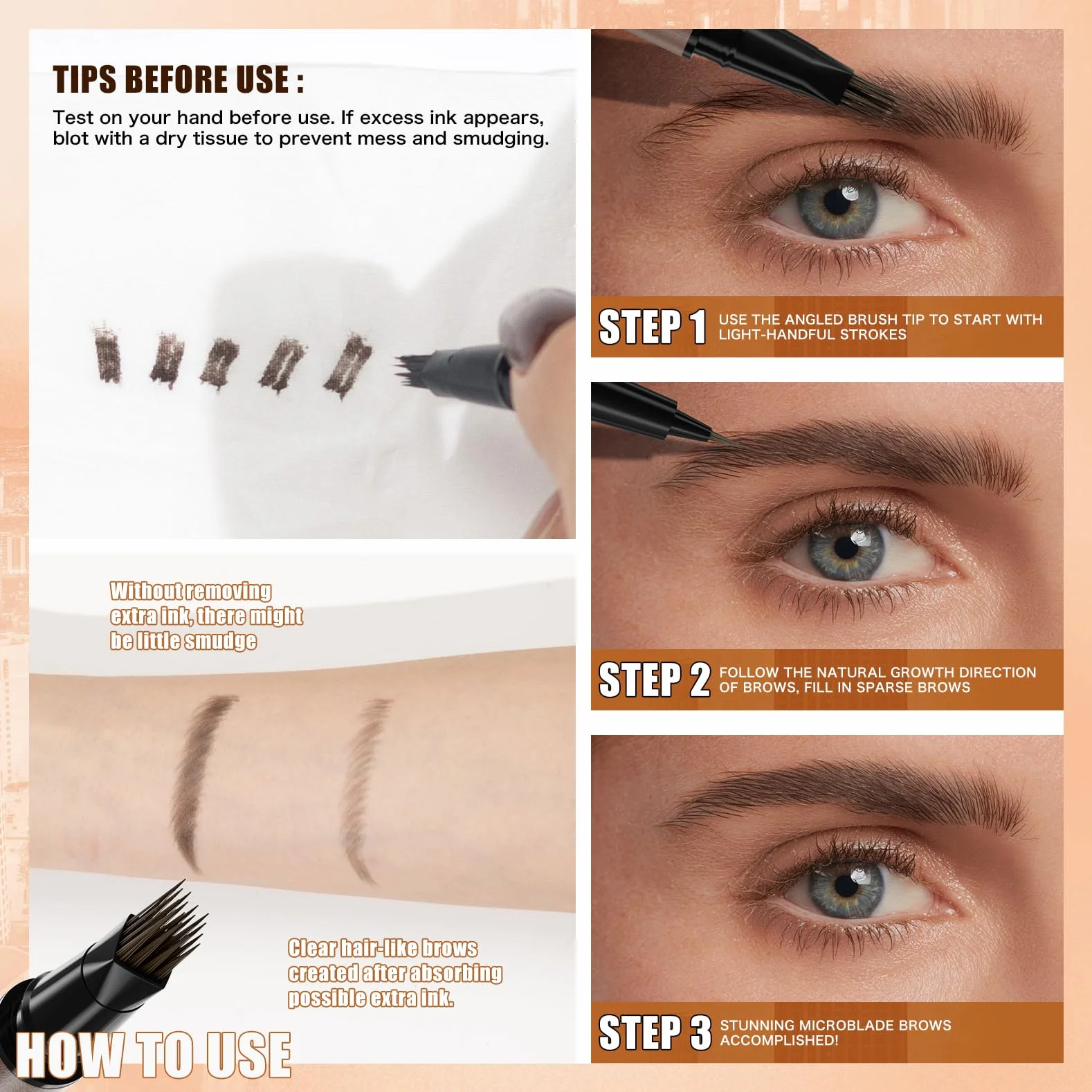 TIPS BEFORE USE :

Test on your hand before use. If excess ink appears, blot with a dry tissue to prevent mess and smudging.

Without removing extra ink, there might be little smudge

Clear hair-like brows created after absorbing possible extra ink.

HOW TO USE

STEP 1 USE THE ANGLED BRUSH TIP TO START WITH LIGHT-HANDFUL STROKES

STEP 2 FOLLOW THE NATURAL GROWTH DIRECTION OF BROWS, FILL IN SPARSE BROWS

STEP 3 STUNNING MICROBLADE BROWS ACCOMPLISHED!