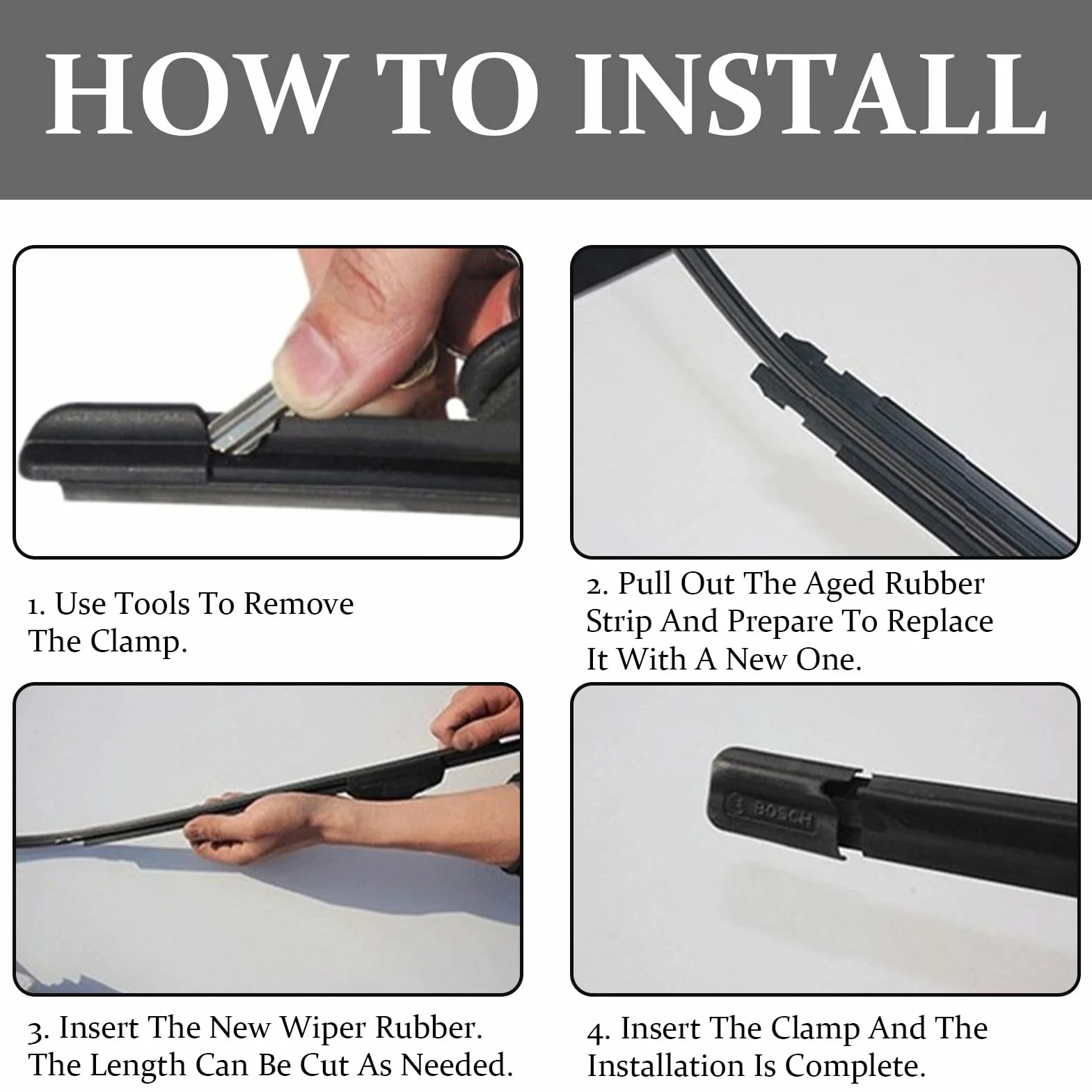 HOW TO INSTALL

1. Use Tools To Remove The Clamp.

2. Pull Out The Aged Rubber Strip And Prepare To Replace It With A New One.

BOSCH

3. Insert The New Wiper Rubber. The Length Can Be Cut As Needed.

4. Insert The Clamp And The Installation Is Complete.