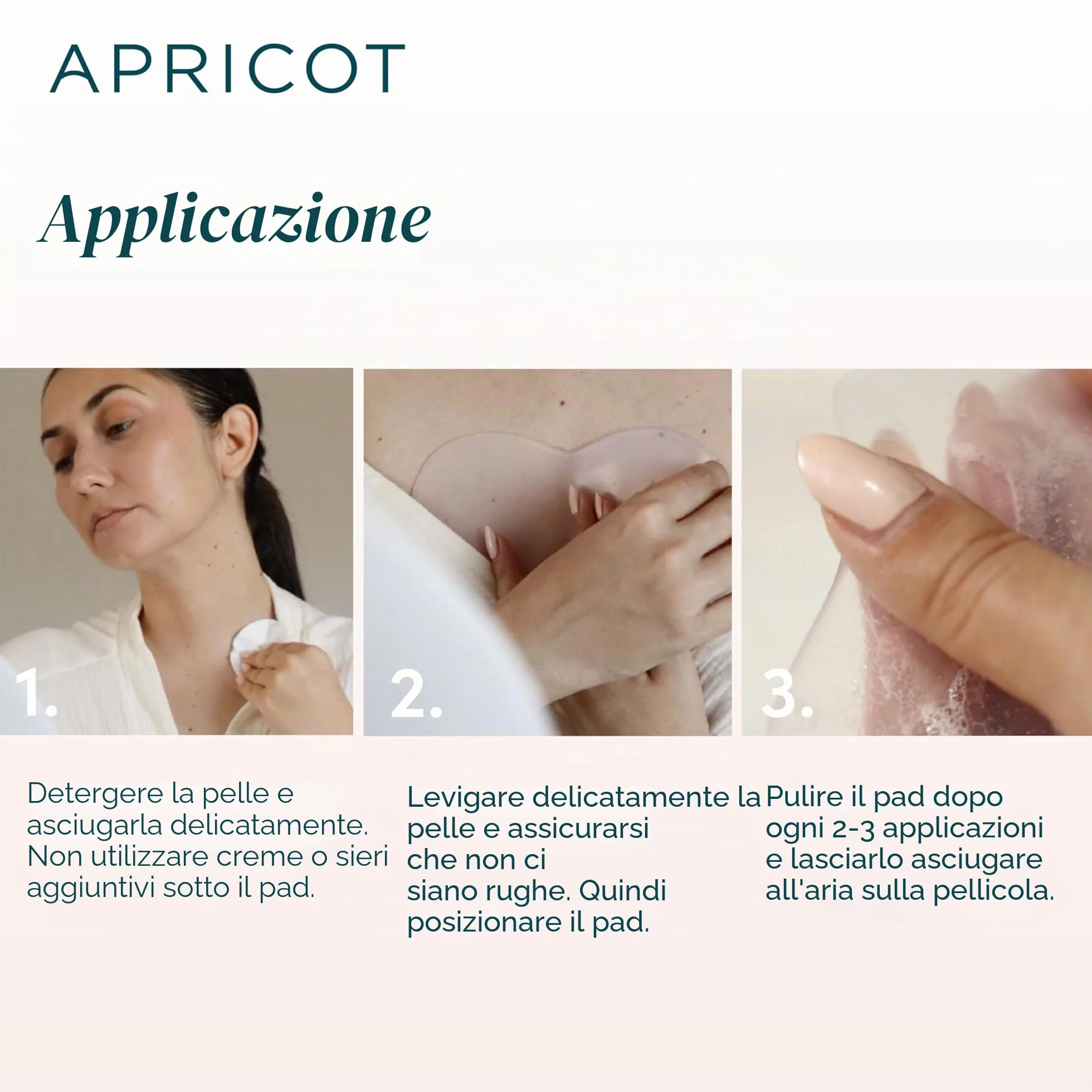 APRICOT

Applicazione

1.

2.

3.

Detergere la pelle e asciugarla delicatamente. Non utilizzare creme o sieri aggiuntivi sotto il pad.

Levigare delicatamente la pelle e assicurarsi che non ci siano rughe. Quindi posizionare il pad.

Pulire il pad dopo ogni 2-3 applicazioni e lasciarlo asciugare all'aria sulla pellicola.