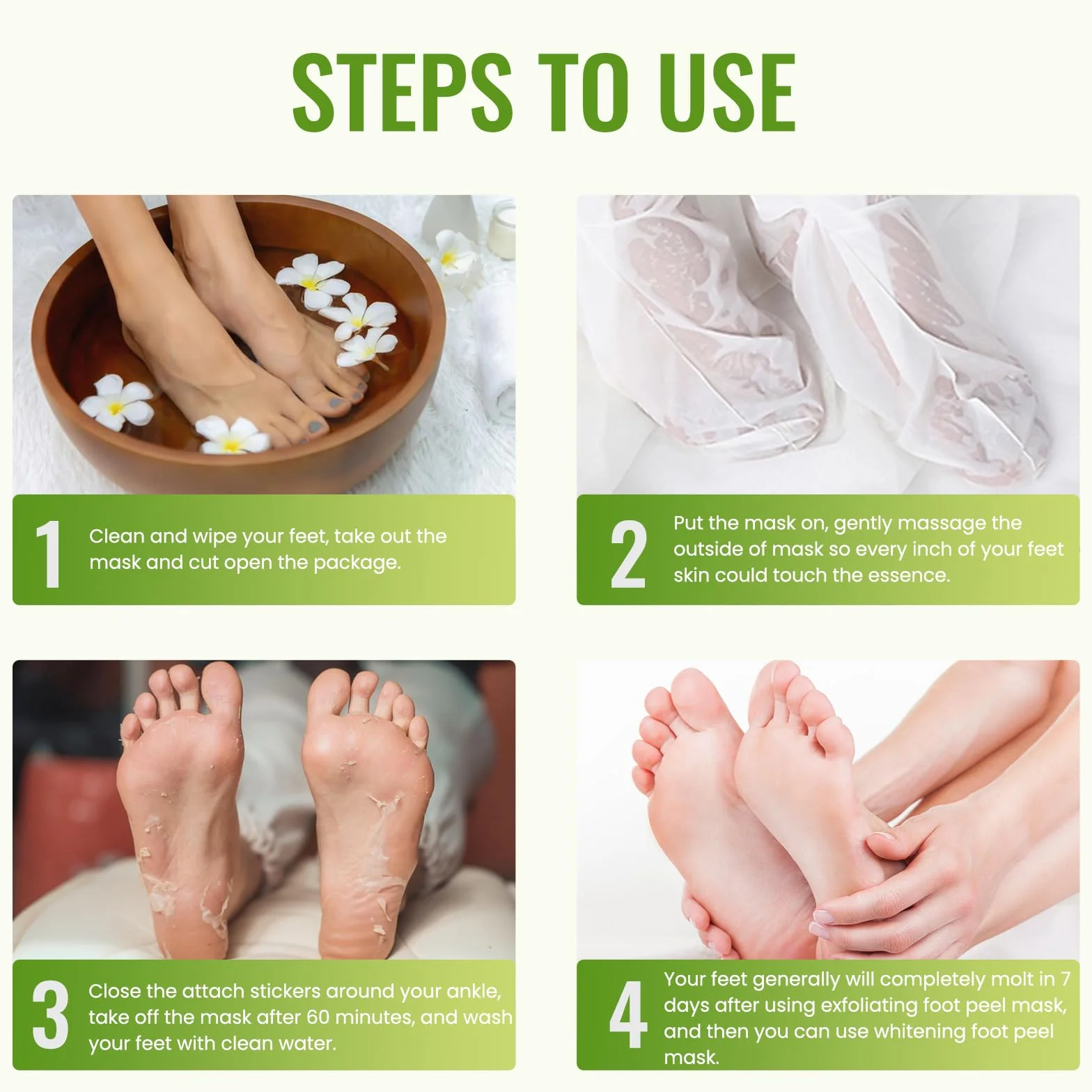 STEPS TO USE

1 Clean and wipe your feet, take out the mask and cut open the package.

2 Put the mask on, gently massage the outside of mask so every inch of your feet skin could touch the essence.

3 Close the attach stickers around your ankle, take off the mask after 60 minutes, and wash your feet with clean water.

4 Your feet generally will completely molt in 7 days after using exfoliating foot peel mask, and then you can use whitening foot peel mask.