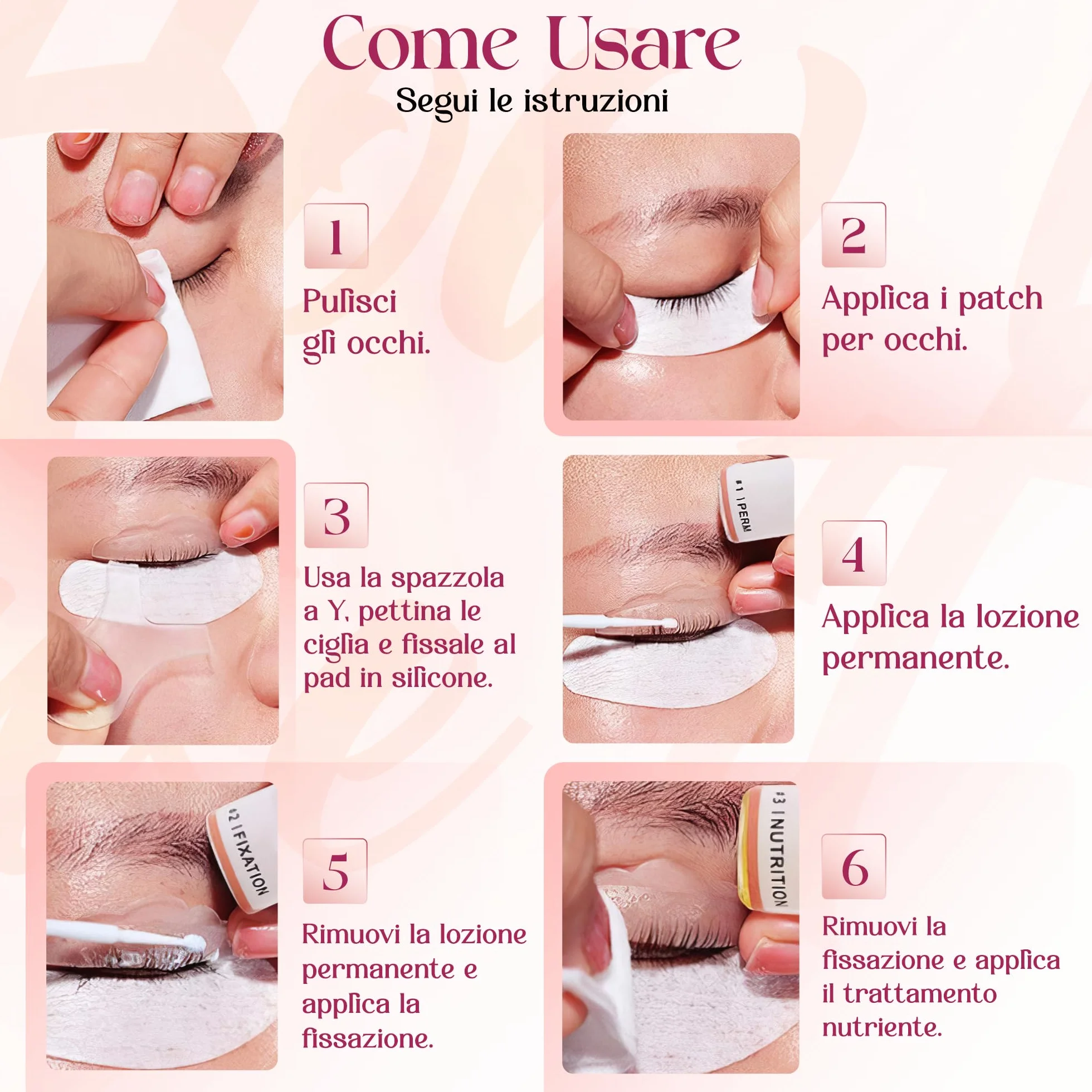 Come Usare

Segui le istruzioni

1

Pulisci gli occhi.

2

Applica i patch per occhi.

3

Usa la spazzola a Y, pettina le ciglia e fissale al pad in silicone.

#1 | PERM

4

Applica la lozione permanente.

#2 | FIXATION

5

Rimuovi la lozione permanente e applica la fissazione.

#3 | NUTRITION

6

Rimuovi la fissazione e applica il trattamento nutriente.