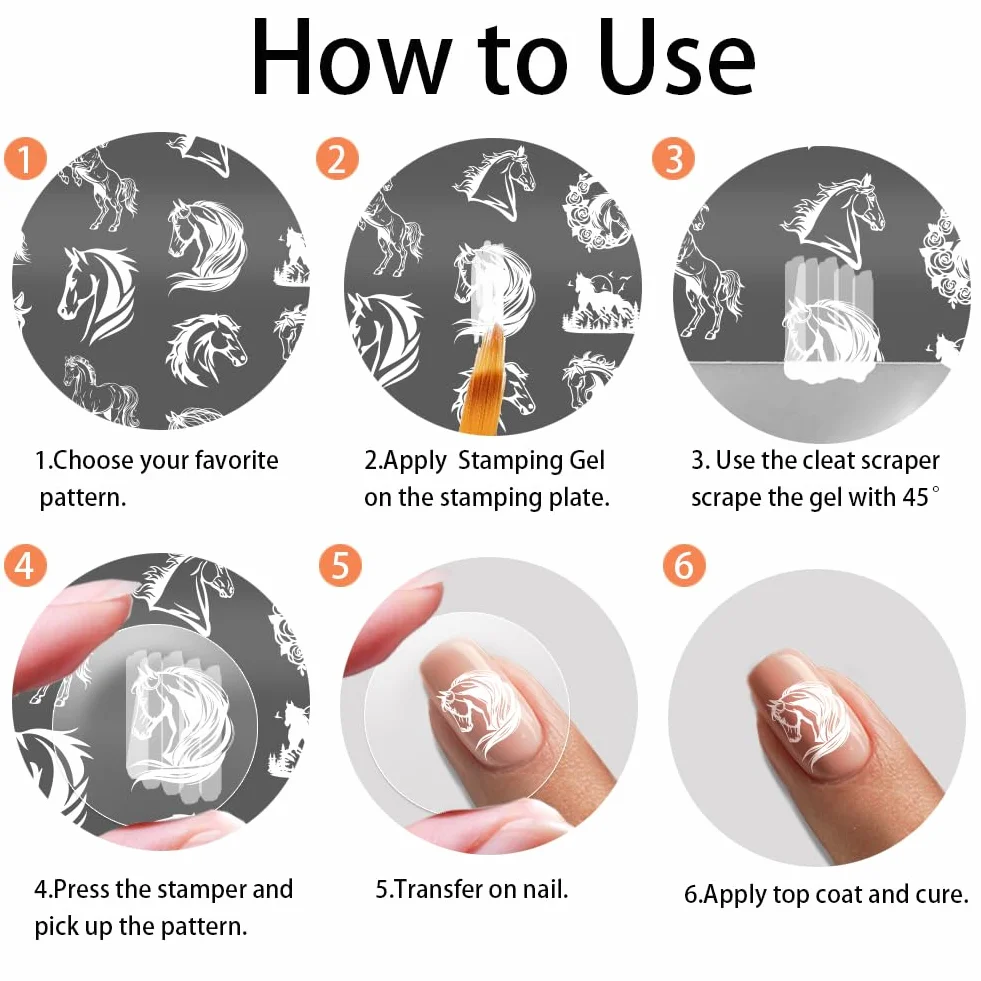 How to Use

1

1.Choose your favorite pattern.

2

2.Apply Stamping Gel on the stamping plate.

3

3. Use the cleat scraper scrape the gel with 45°

4

4.Press the stamper and pick up the pattern.

5

5.Transfer on nail.

6

6.Apply top coat and cure.