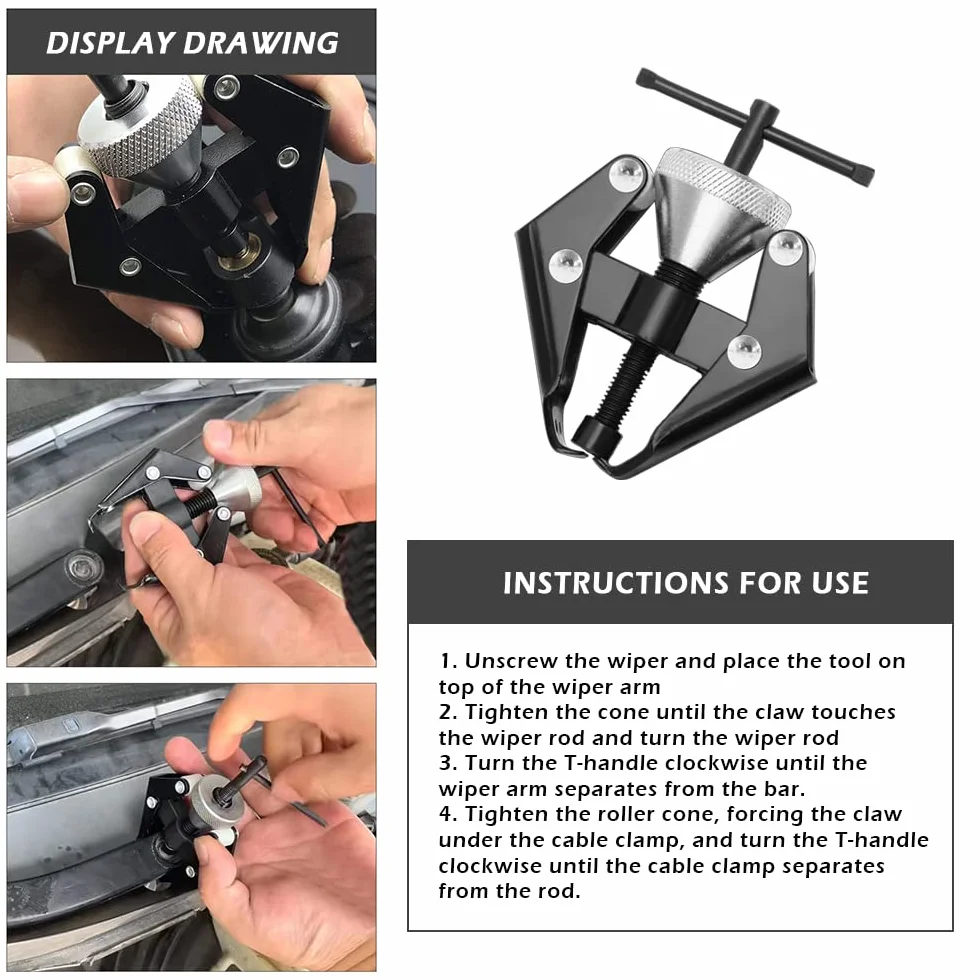 DISPLAY DRAWING

INSTRUCTIONS FOR USE

1. Unscrew the wiper and place the tool on top of the wiper arm
2. Tighten the cone until the claw touches the wiper rod and turn the wiper rod
3. Turn the T-handle clockwise until the wiper arm separates from the bar.
4. Tighten the roller cone, forcing the claw under the cable clamp, and turn the T-handle clockwise until the cable clamp separates from the rod.