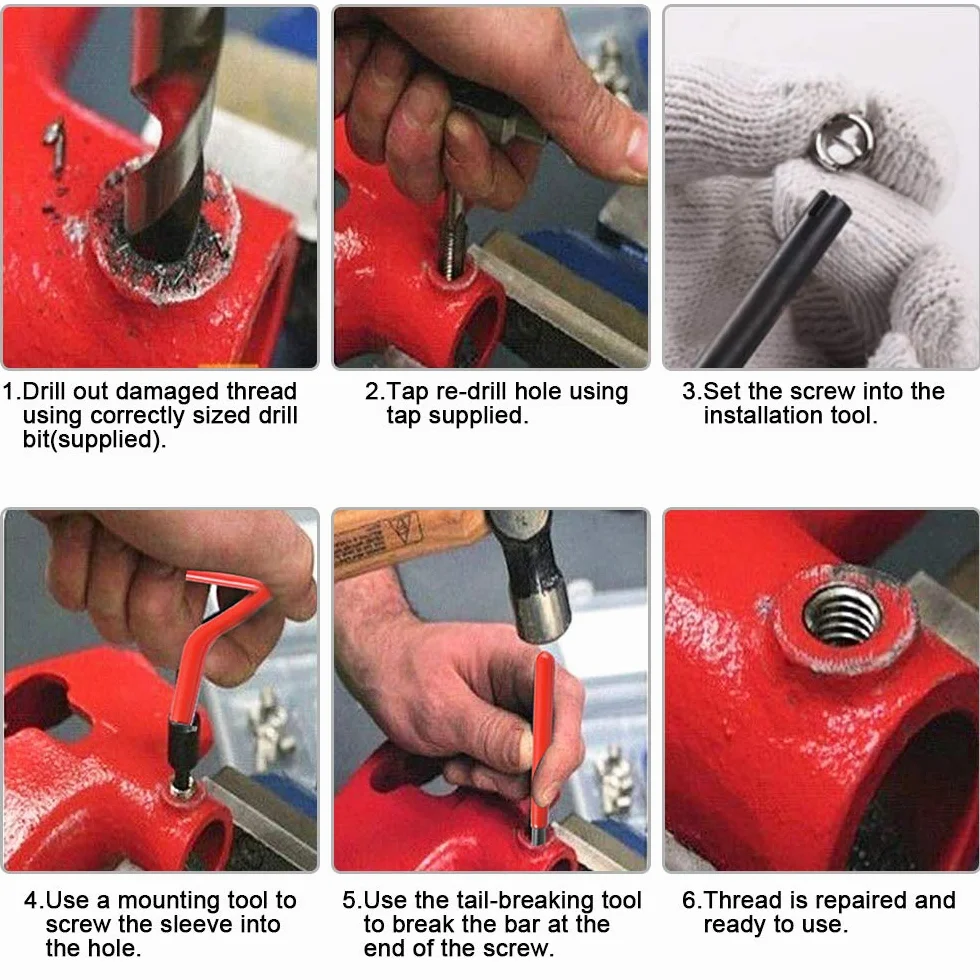 1.Drill out damaged thread using correctly sized drill bit(supplied).

2.Tap re-drill hole using tap supplied.

3.Set the screw into the installation tool.

4.Use a mounting tool to screw the sleeve into the hole.

5.Use the tail-breaking tool to break the bar at the end of the screw.

6.Thread is repaired and ready to use.