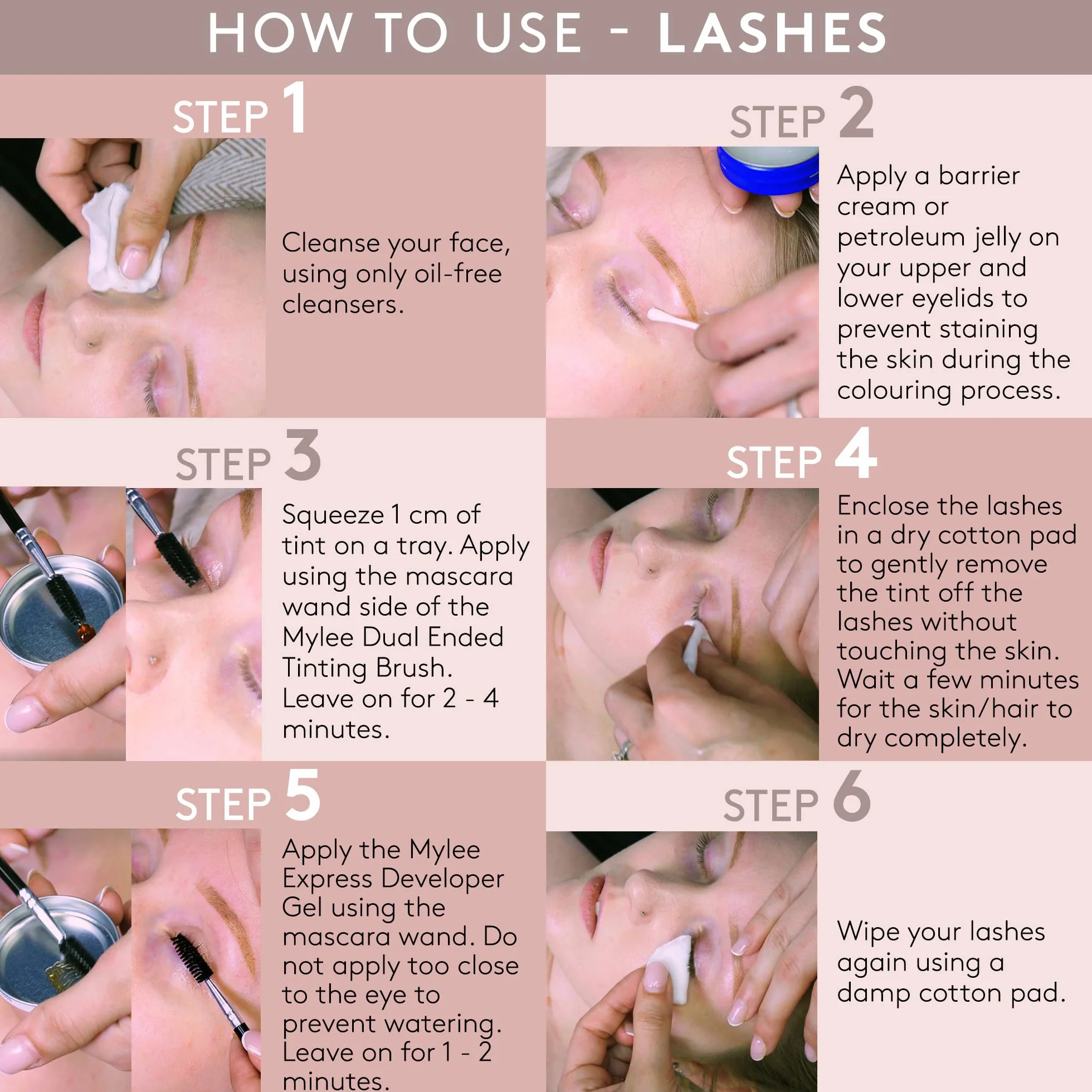 HOW TO USE - LASHES

STEP 1

Cleanse your face, using only oil-free cleansers.

STEP 2

Apply a barrier cream or petroleum jelly on your upper and lower eyelids to prevent staining the skin during the colouring process.

STEP 3

Squeeze 1 cm of tint on a tray. Apply using the mascara wand side of the Mylee Dual Ended Tinting Brush. Leave on for 2 - 4 minutes.

STEP 4

Enclose the lashes in a dry cotton pad to gently remove the tint off the lashes without touching the skin. Wait a few minutes for the skin/hair to dry completely.

STEP 5

Apply the Mylee Express Developer Gel using the mascara wand. Do not apply too close to the eye to prevent watering. Leave on for 1 - 2 minutes.

STEP 6

Wipe your lashes again using a damp cotton pad.