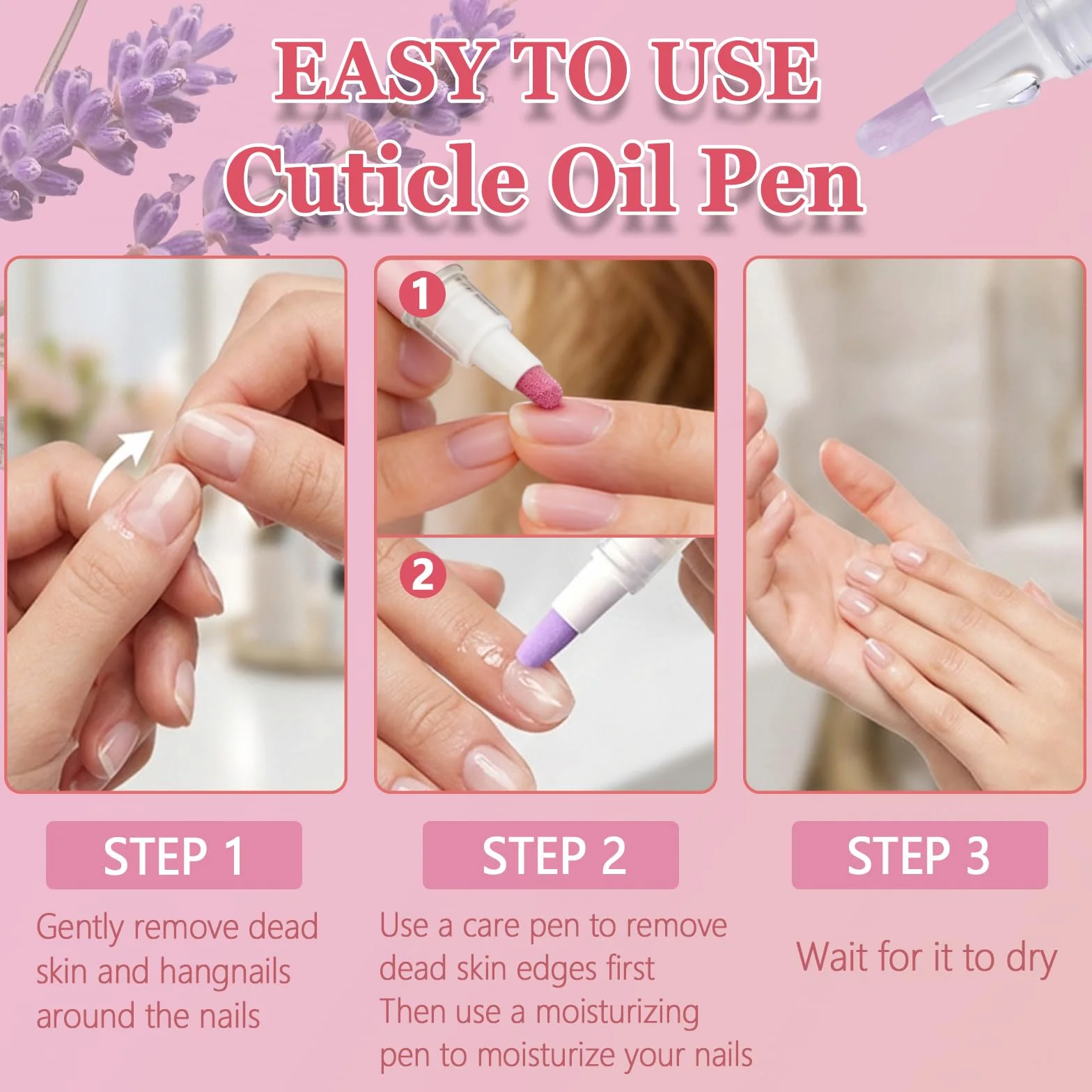 EASY TO USE
Cuticle Oil Pen

1

2

STEP 1
Gently remove dead skin and hangnails around the nails

STEP 2
Use a care pen to remove dead skin edges first
Then use a moisturizing pen to moisturize your nails

STEP 3
Wait for it to dry