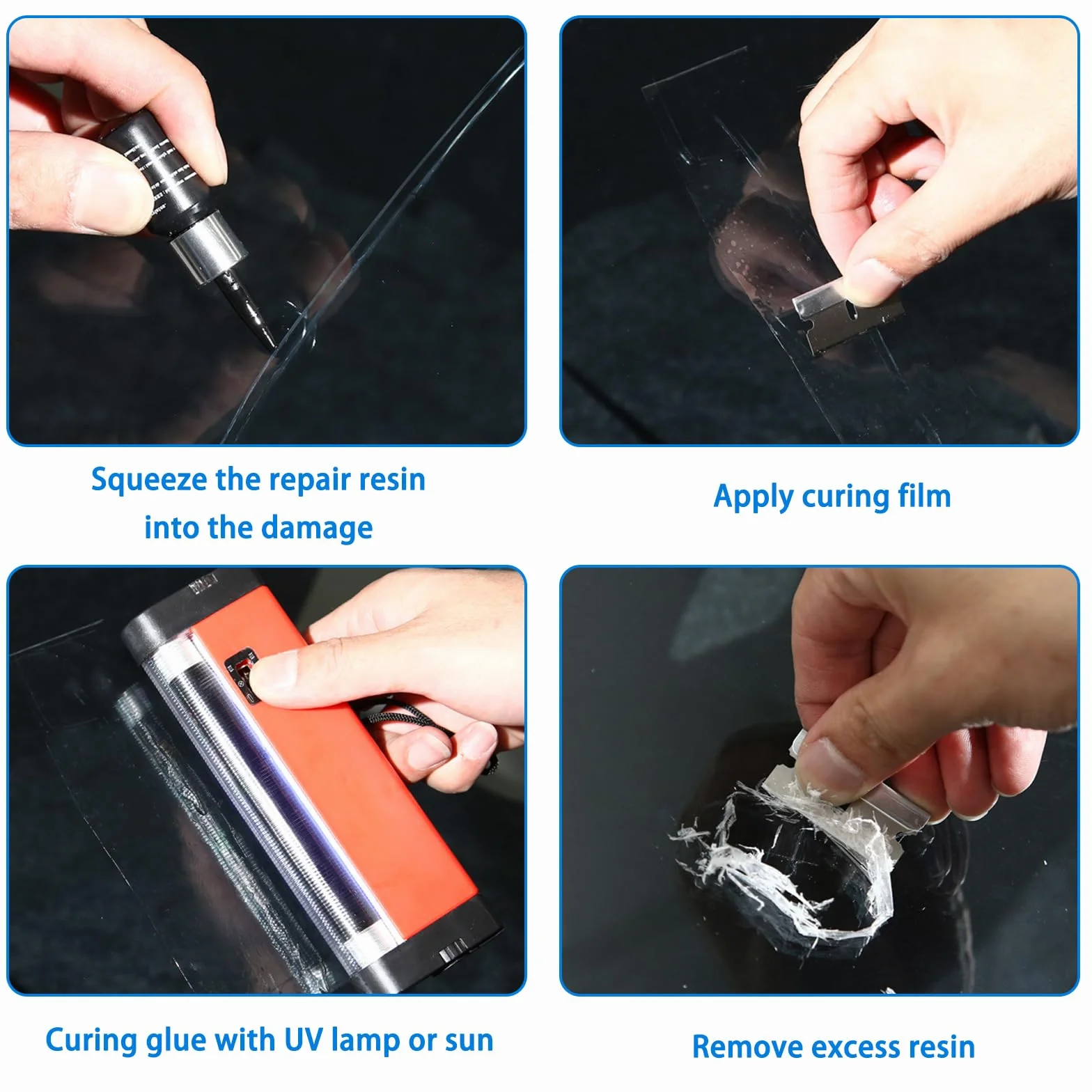 Squeeze the repair resin into the damage

Apply curing film

Curing glue with UV lamp or sun

Remove excess resin