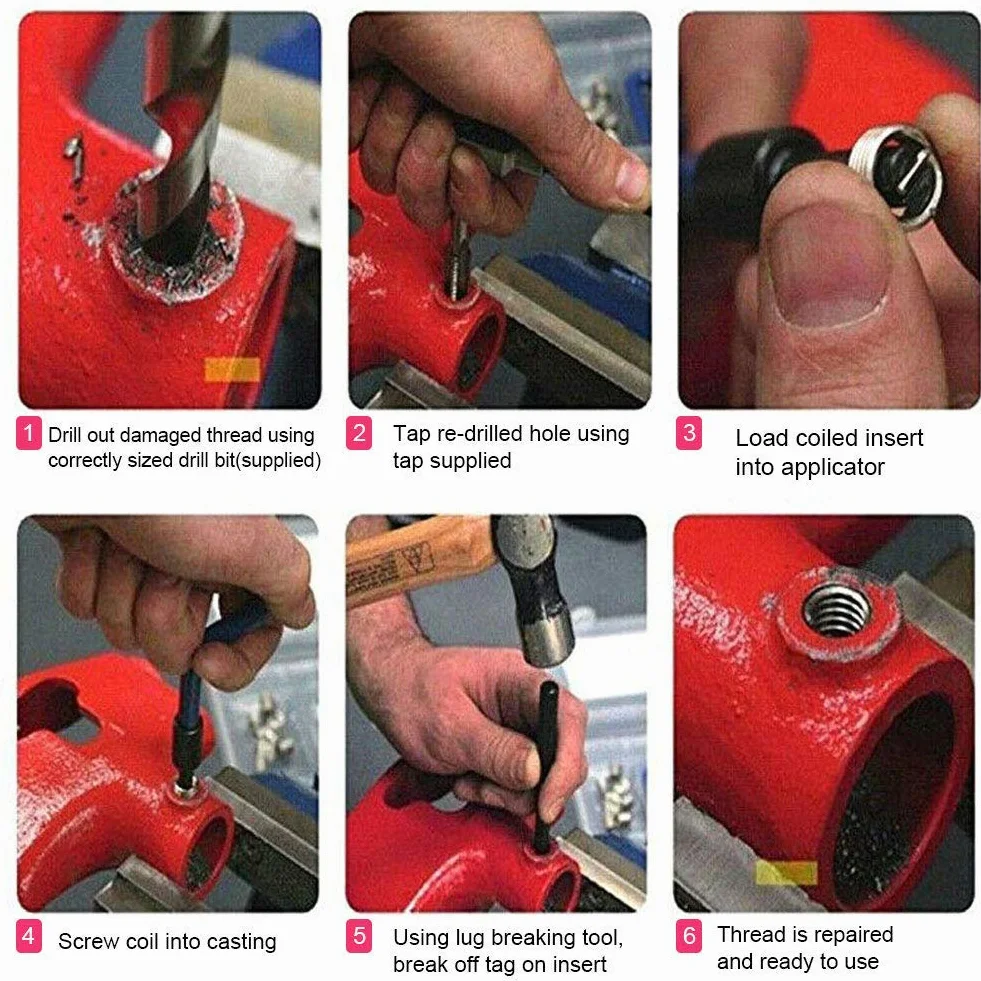 1 Drill out damaged thread using correctly sized drill bit(supplied)

2 Tap re-drilled hole using tap supplied

3 Load coiled insert into applicator

4 Screw coil into casting

5 Using lug breaking tool, break off tag on insert

6 Thread is repaired and ready to use