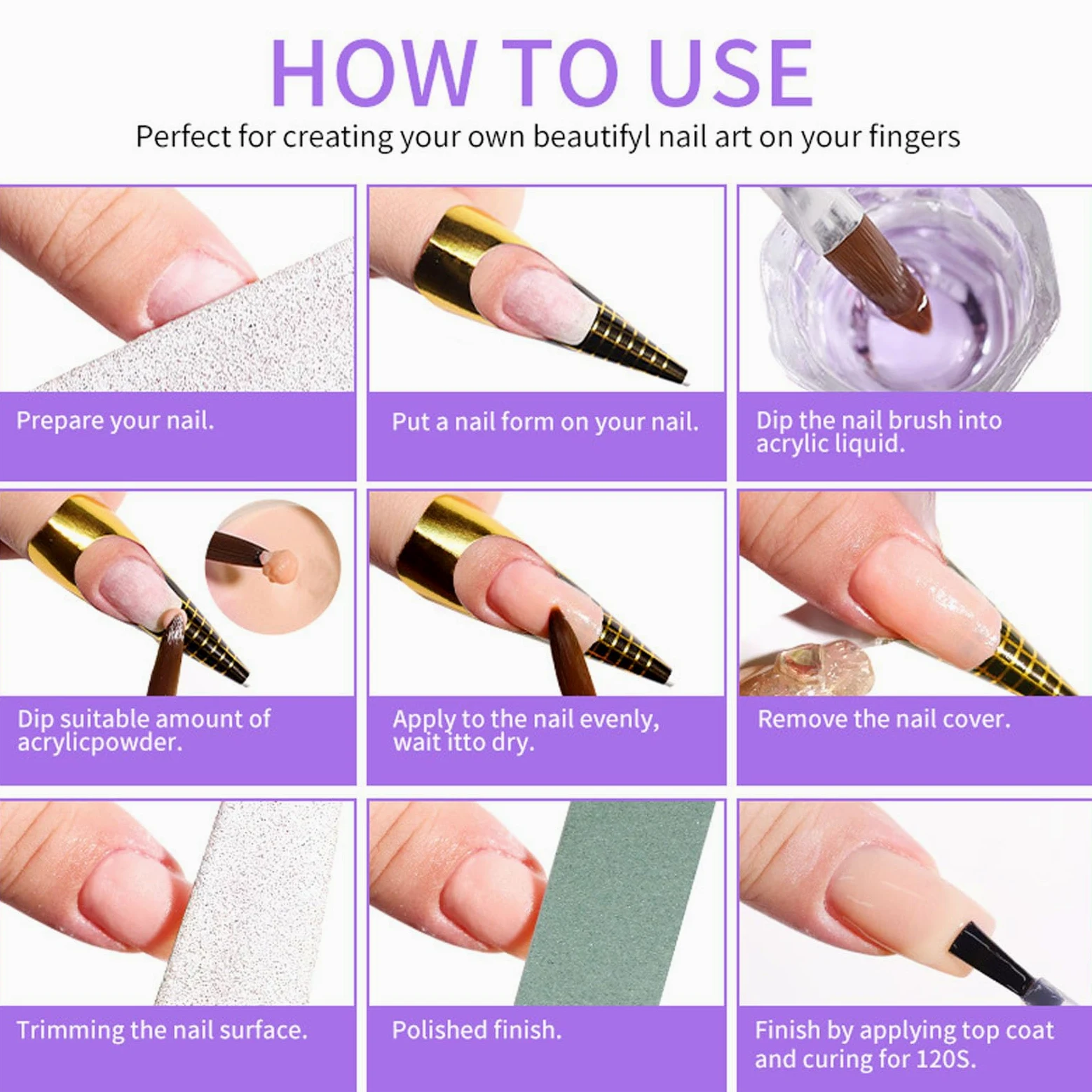 HOW TO USE

Perfect for creating your own beautifyl nail art on your fingers

Prepare your nail.

Put a nail form on your nail.

Dip the nail brush into acrylic liquid.

Dip suitable amount of acrylicpowder.

Apply to the nail evenly, wait itto dry.

Remove the nail cover.

Trimming the nail surface.

Polished finish.

Finish by applying top coat and curing for 120S.