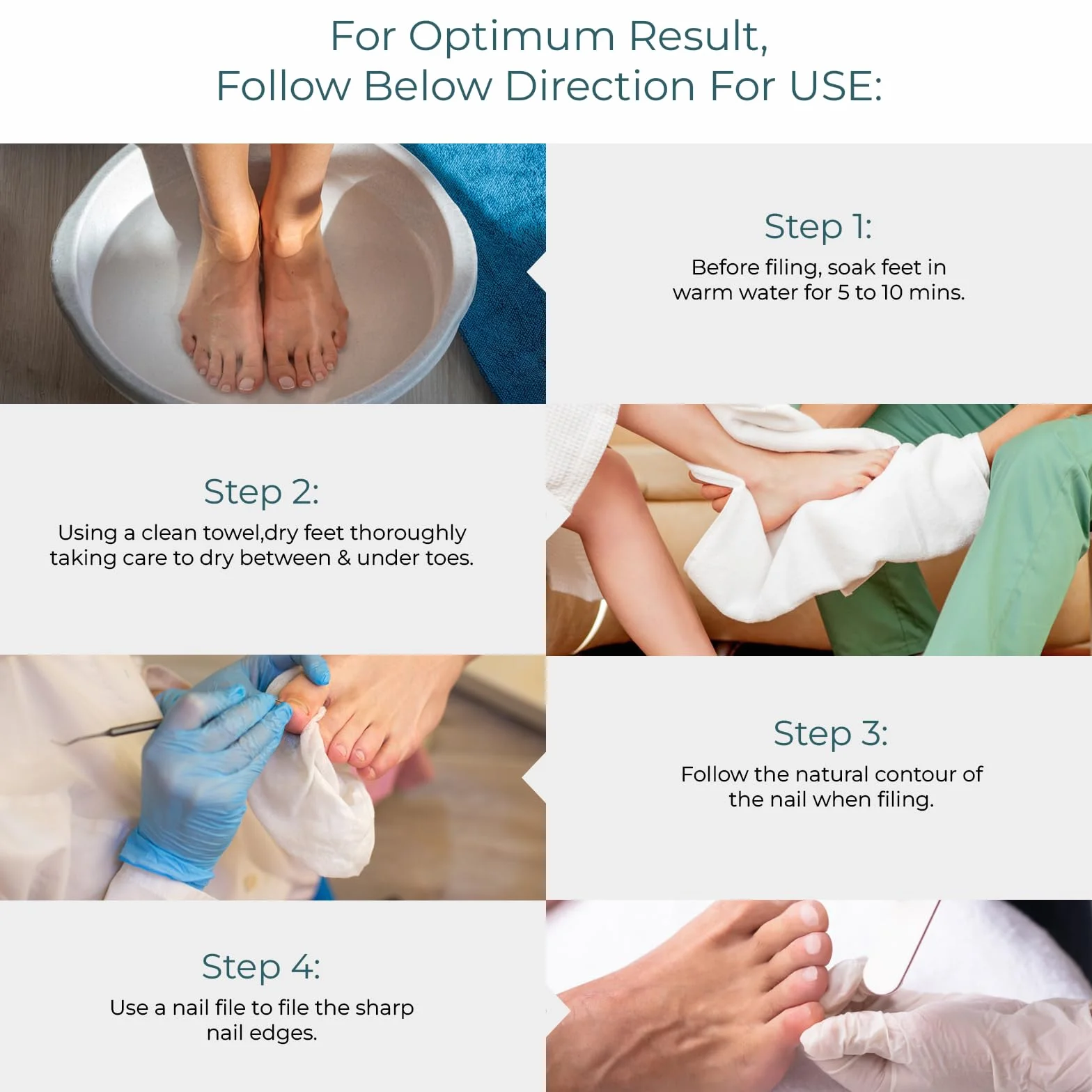 For Optimum Result,
Follow Below Direction For USE:

Step 1:
Before filing, soak feet in warm water for 5 to 10 mins.

Step 2:
Using a clean towel,dry feet thoroughly taking care to dry between & under toes.

Step 3:
Follow the natural contour of the nail when filing.

Step 4:
Use a nail file to file the sharp nail edges.