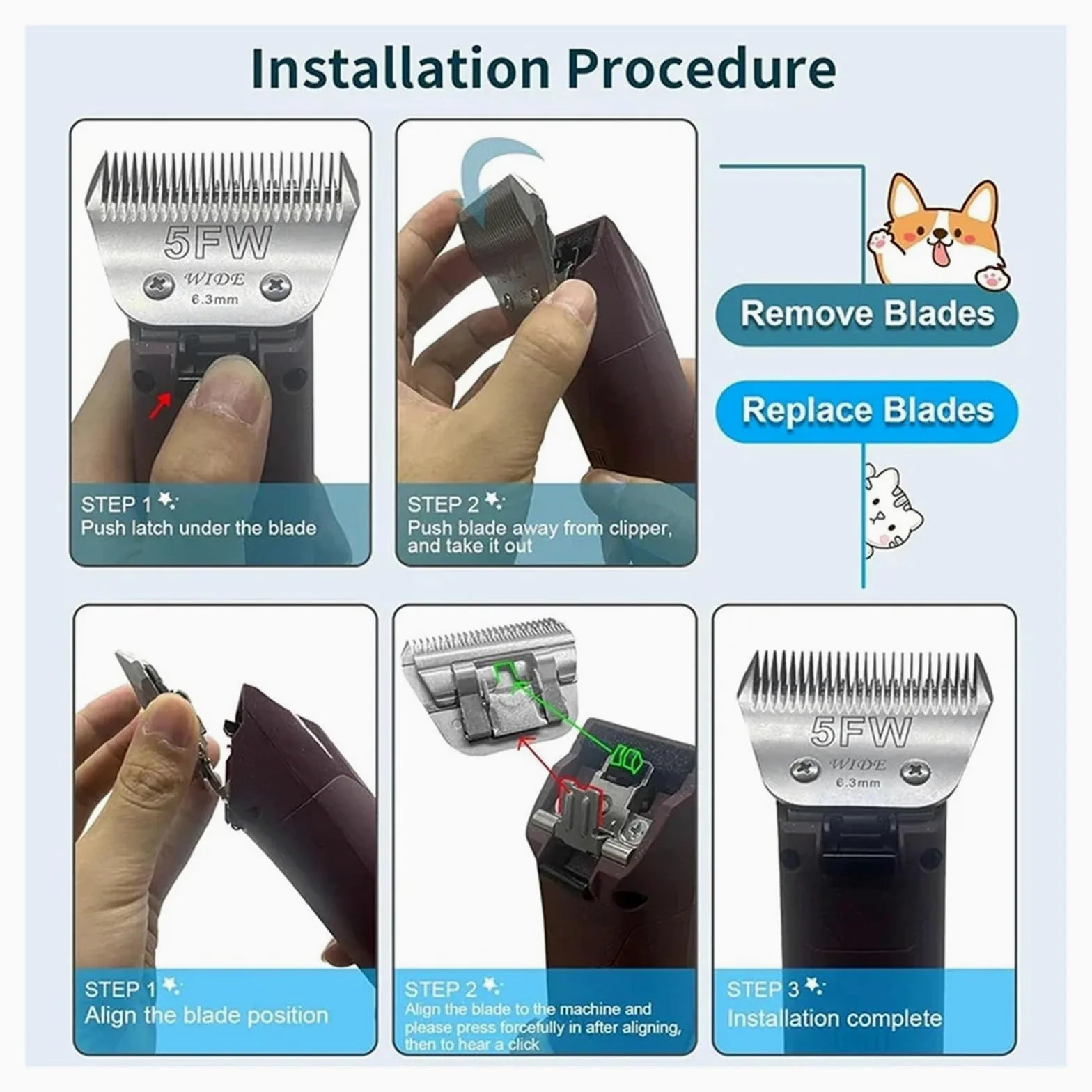 Installation Procedure

5FW
WIDE
6.3mm

STEP 1
Push latch under the blade

STEP 2
Push blade away from clipper, and take it out

Remove Blades

Replace Blades

STEP 1
Align the blade position

STEP 2
Align the blade to the machine and please press forcefully in after aligning, then to hear a click

5FW
WIDE
6.3mm

STEP 3
Installation complete