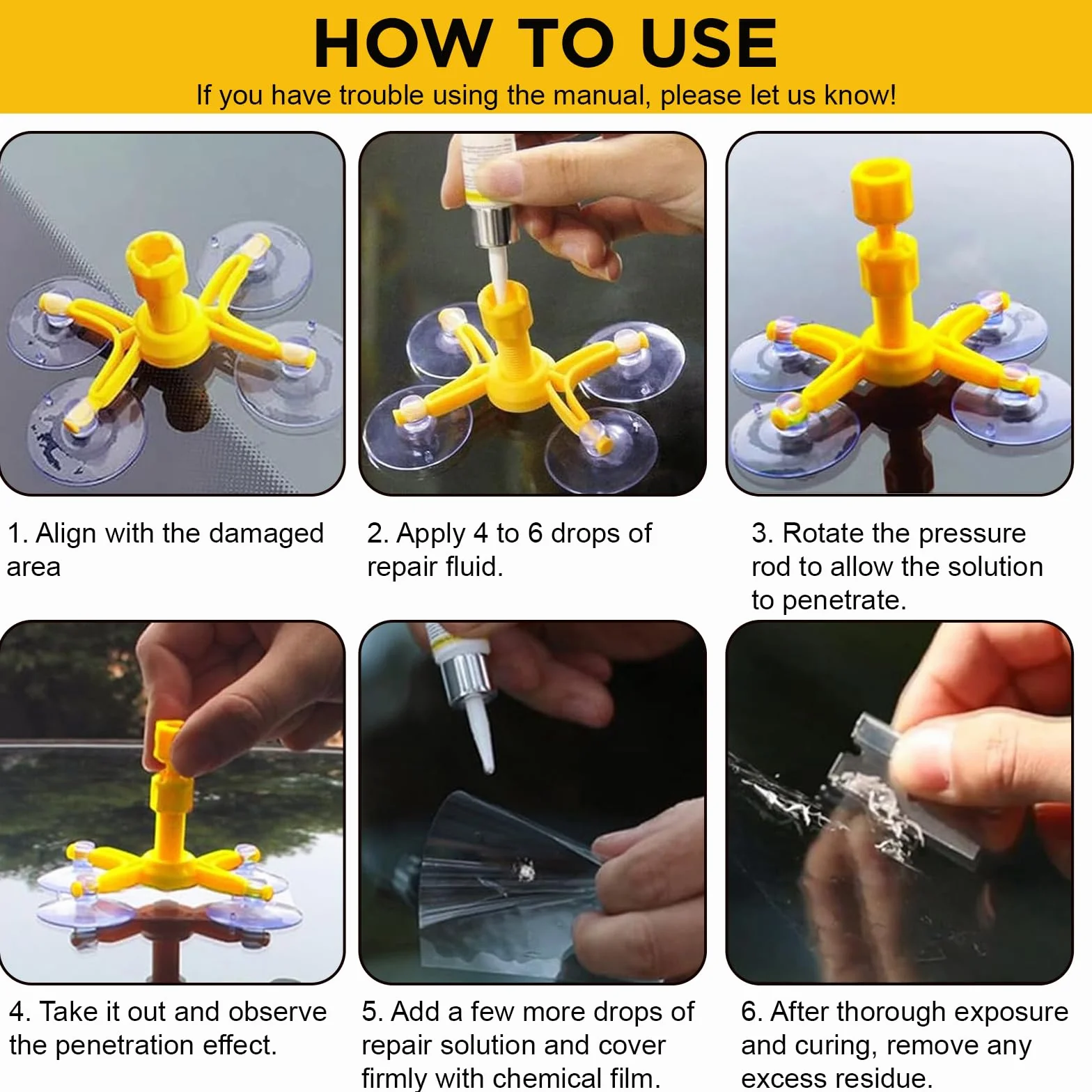 HOW TO USE

If you have trouble using the manual, please let us know!

1. Align with the damaged area

2. Apply 4 to 6 drops of repair fluid.

3. Rotate the pressure rod to allow the solution to penetrate.

4. Take it out and observe the penetration effect.

5. Add a few more drops of repair solution and cover firmly with chemical film.

6. After thorough exposure and curing, remove any excess residue.