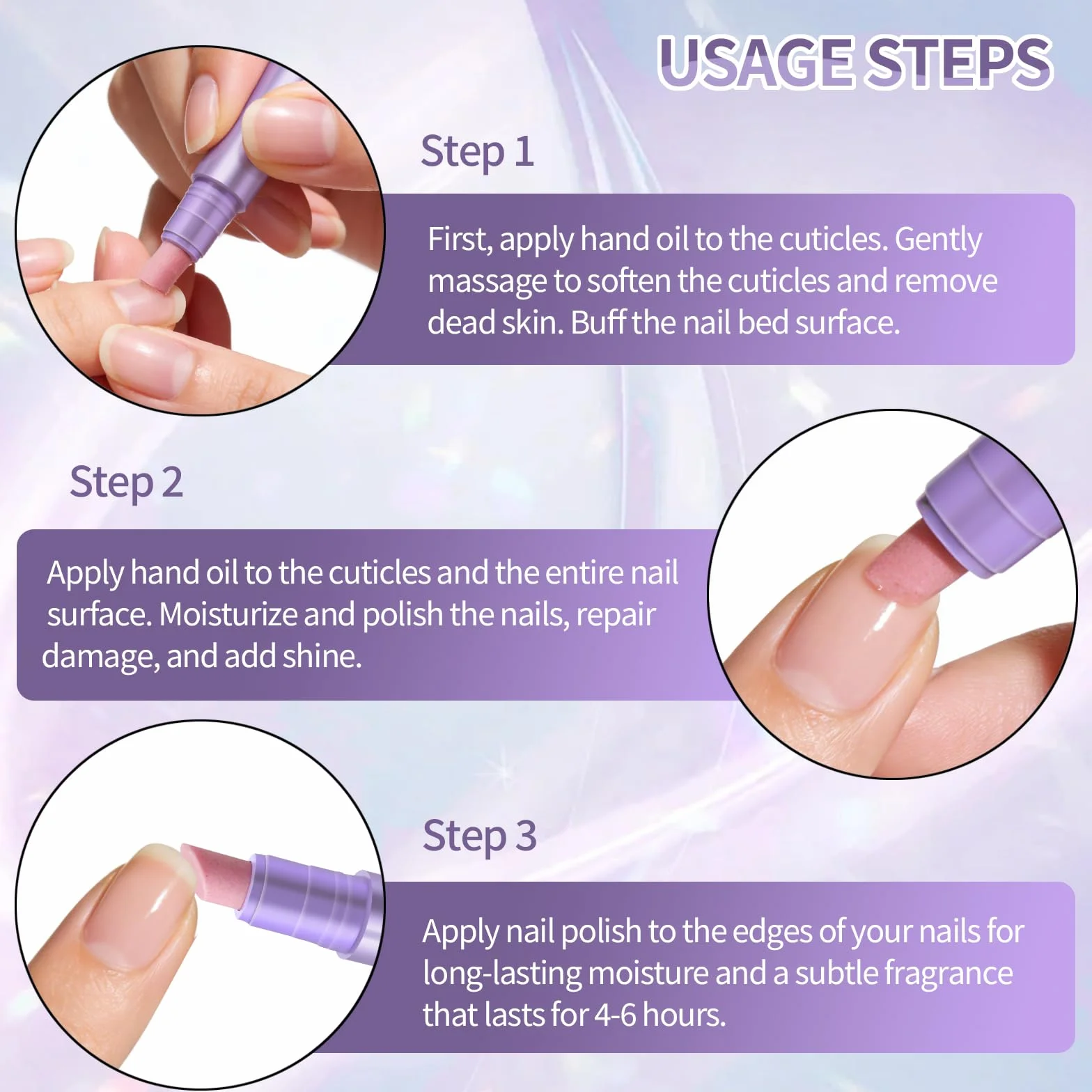 USAGE STEPS

Step 1

First, apply hand oil to the cuticles. Gently massage to soften the cuticles and remove dead skin. Buff the nail bed surface.

Step 2

Apply hand oil to the cuticles and the entire nail surface. Moisturize and polish the nails, repair damage, and add shine.

Step 3

Apply nail polish to the edges of your nails for long-lasting moisture and a subtle fragrance that lasts for 4-6 hours.