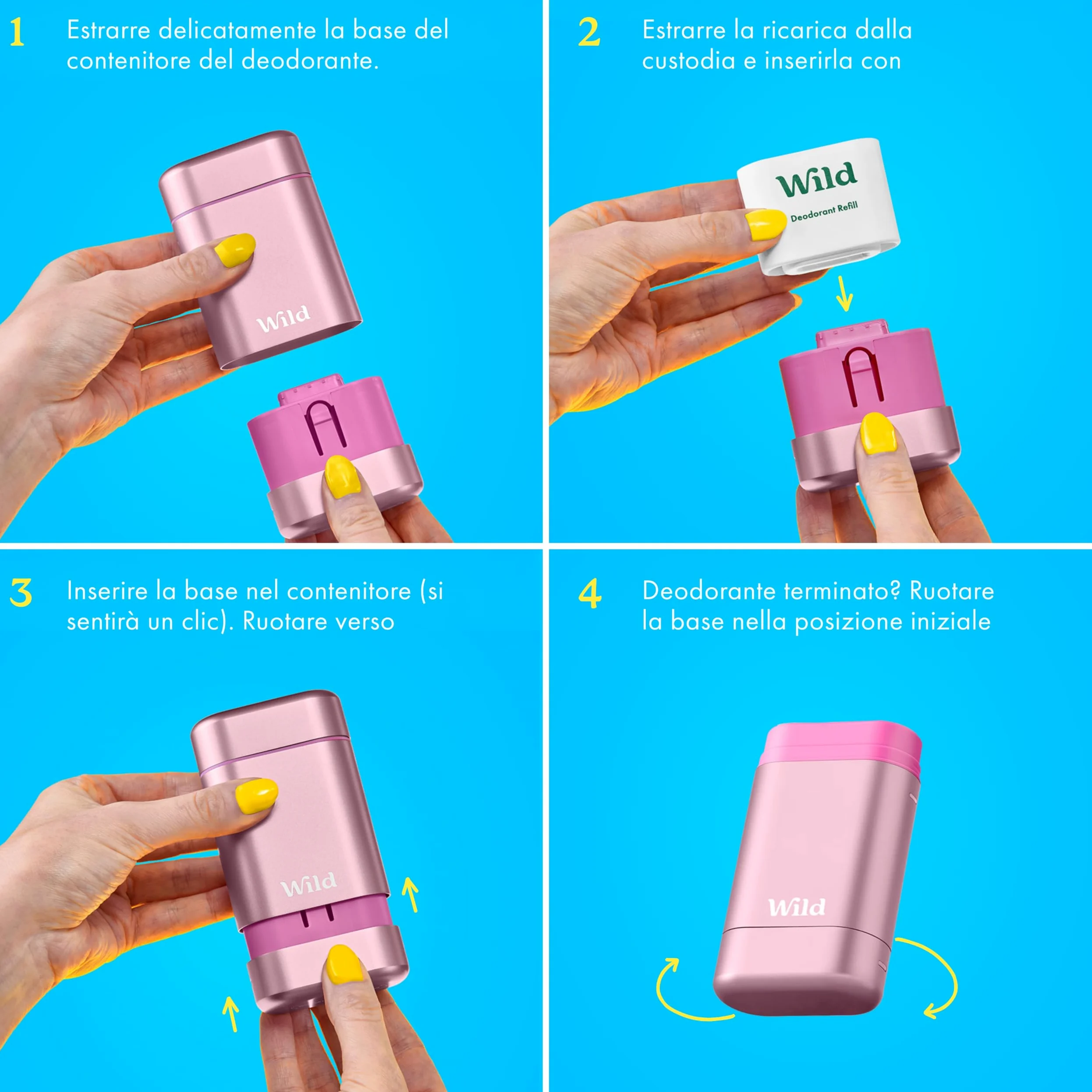 1 Estrarre delicatamente la base del contenitore del deodorante.

Wild

2 Estrarre la ricarica dalla custodia e inserirla con

Wild
Deodorant Refill

3 Inserire la base nel contenitore (si sentirà un clic). Ruotare verso

Wild

4 Deodorante terminato? Ruotare la base nella posizione iniziale

Wild