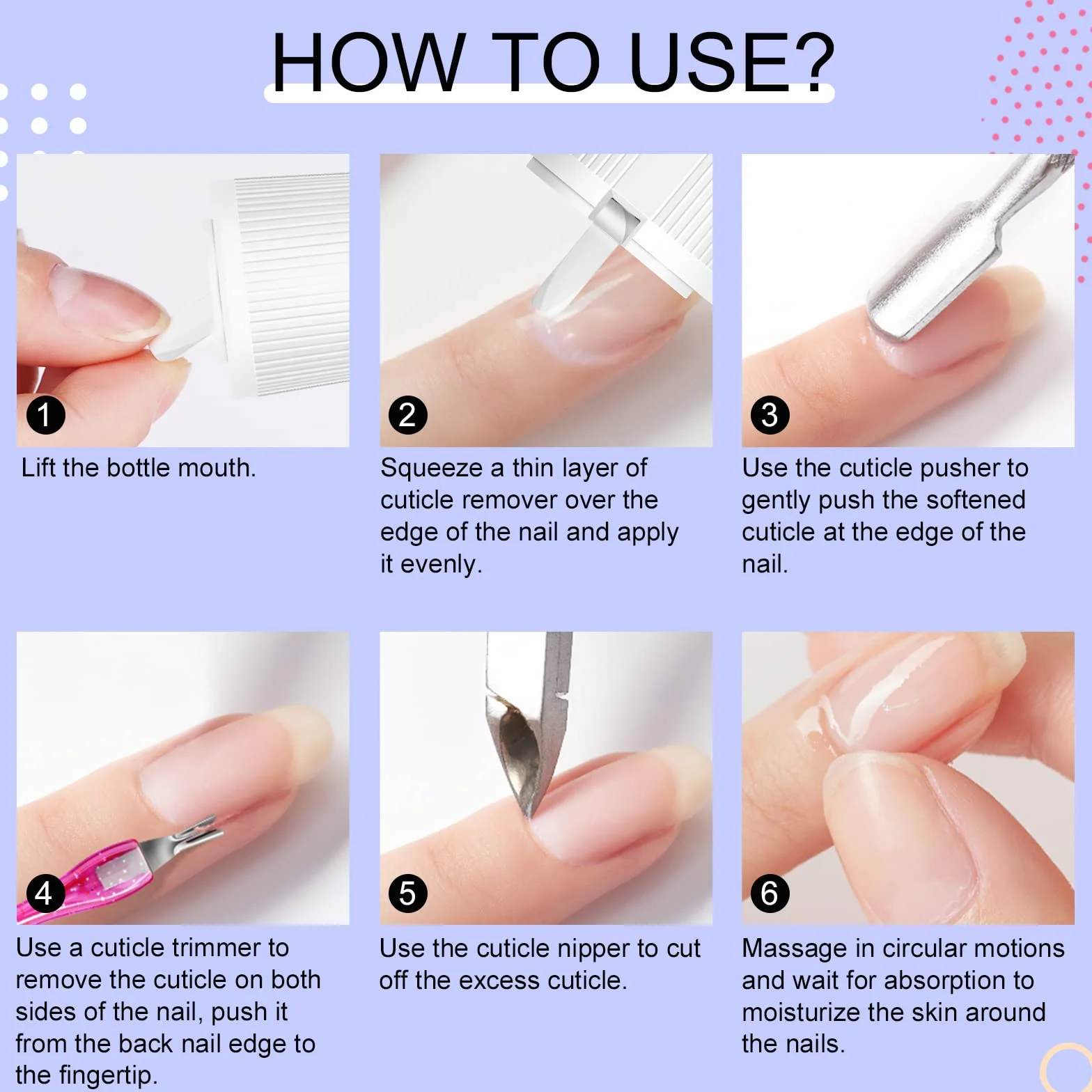 HOW TO USE?

1
Lift the bottle mouth.

2
Squeeze a thin layer of cuticle remover over the edge of the nail and apply it evenly.

3
Use the cuticle pusher to gently push the softened cuticle at the edge of the nail.

4
Use a cuticle trimmer to remove the cuticle on both sides of the nail, push it from the back nail edge to the fingertip.

5
Use the cuticle nipper to cut off the excess cuticle.

6
Massage in circular motions and wait for absorption to moisturize the skin around the nails.