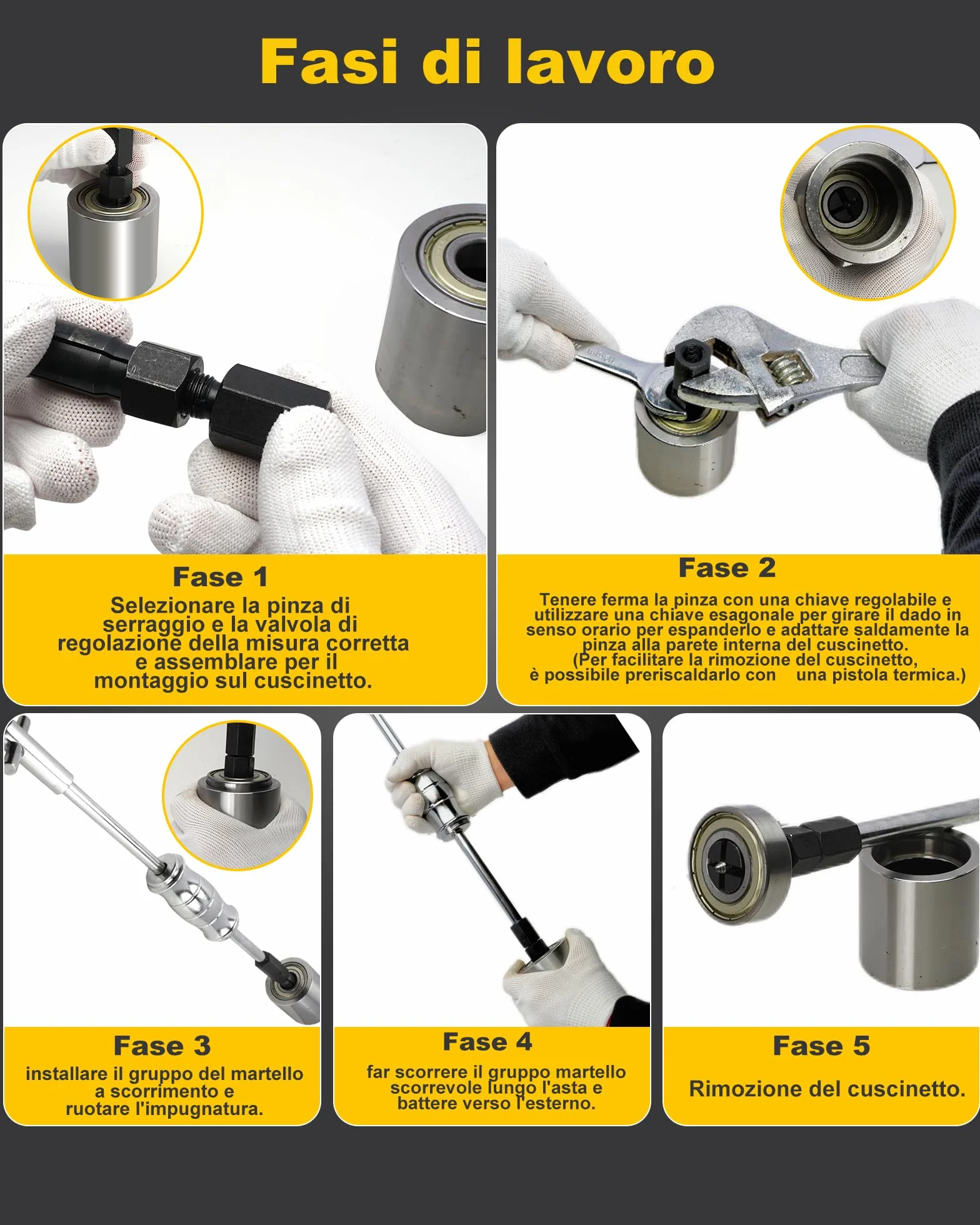 Fasi di lavoro

Fase 1
Selezionare la pinza di serraggio e la valvola di regolazione della misura corretta e assemblare per il montaggio sul cuscinetto.

Fase 2
Tenere ferma la pinza con una chiave regolabile e utilizzare una chiave esagonale per girare il dado in senso orario per espanderlo e adattare saldamente la pinza alla parete interna del cuscinetto.
(Per facilitare la rimozione del cuscinetto, è possibile preriscaldarlo con una pistola termica.)

Fase 3
installare il gruppo del martello a scorrimento e ruotare l'impugnatura.

Fase 4
far scorrere il gruppo martello scorrevole lungo l'asta e battere verso l'esterno.

Fase 5
Rimozione del cuscinetto.