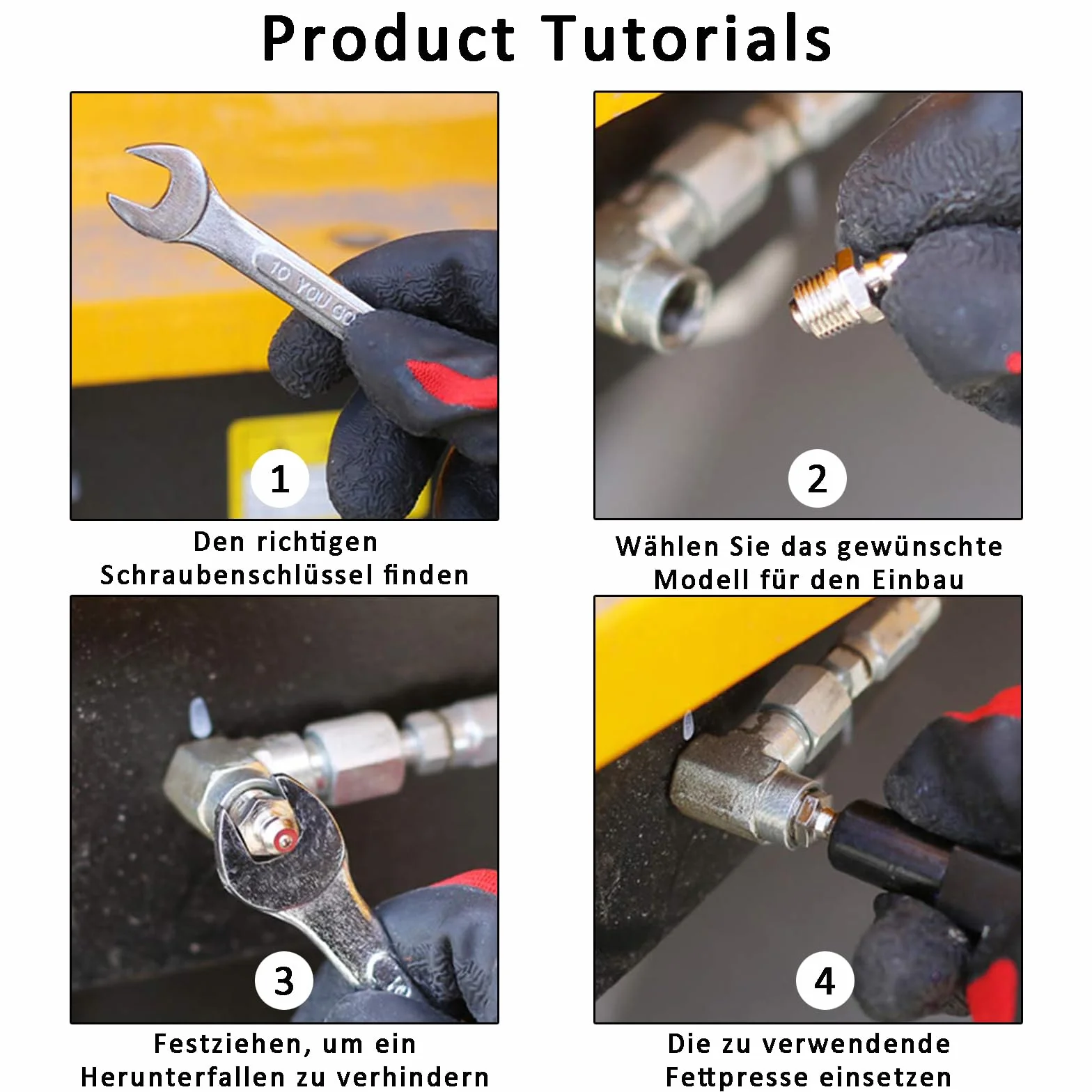 Product Tutorials

10 YOU GO

1

Den richtigen Schraubenschlüssel finden

2

Wählen Sie das gewünschte Modell für den Einbau

3

Festziehen, um ein Herunterfallen zu verhindern

4

Die zu verwendende Fettpresse einsetzen