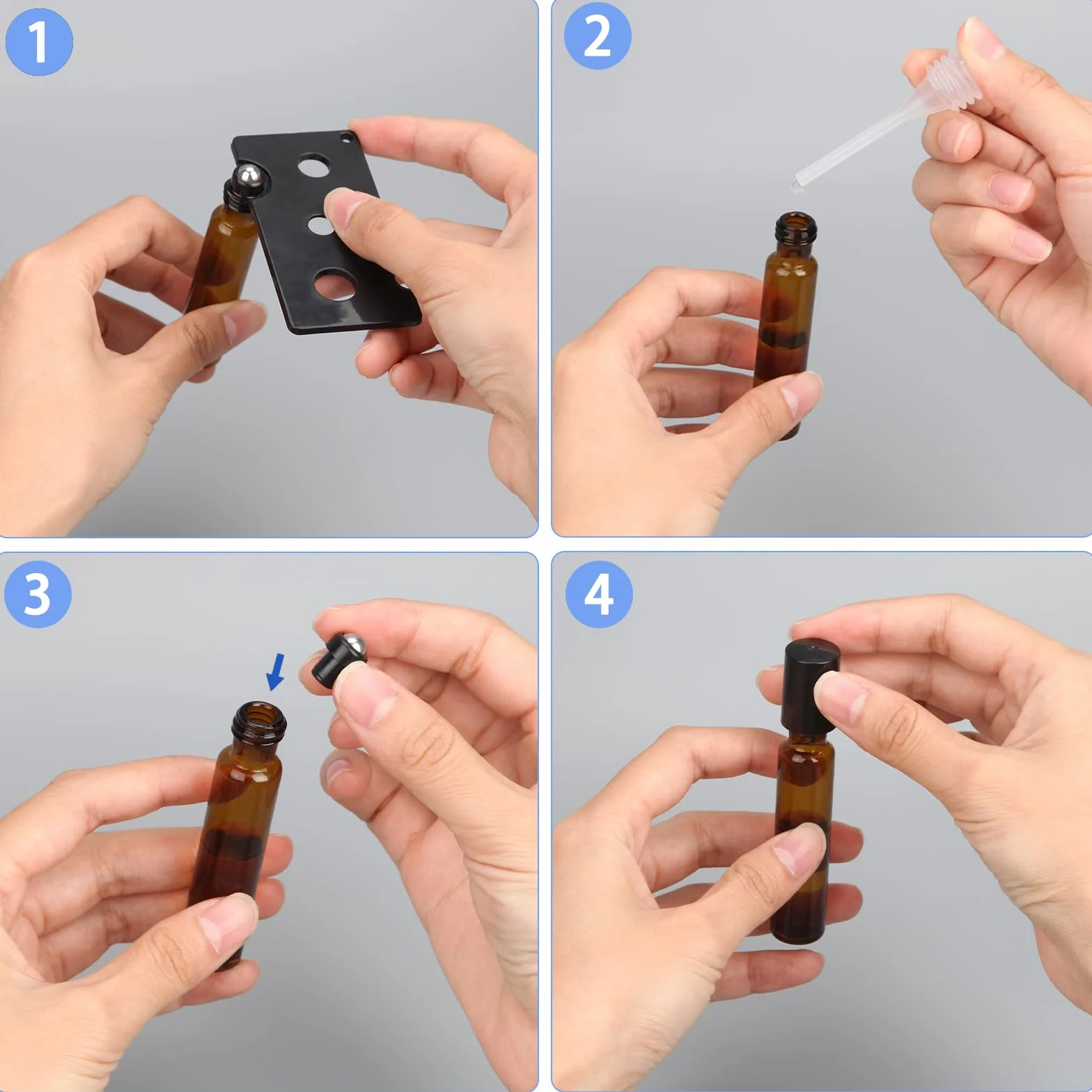 1

2

3

4